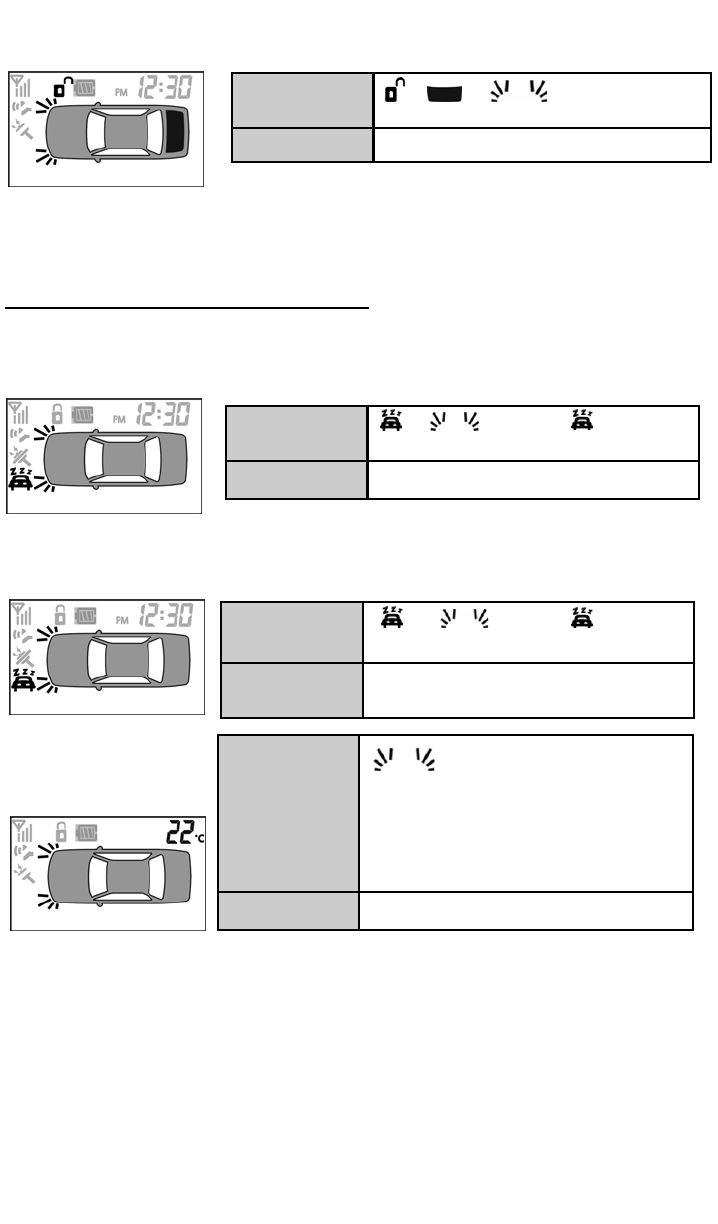 PM 12:30

PM 12:30

PM 12:30

22°C