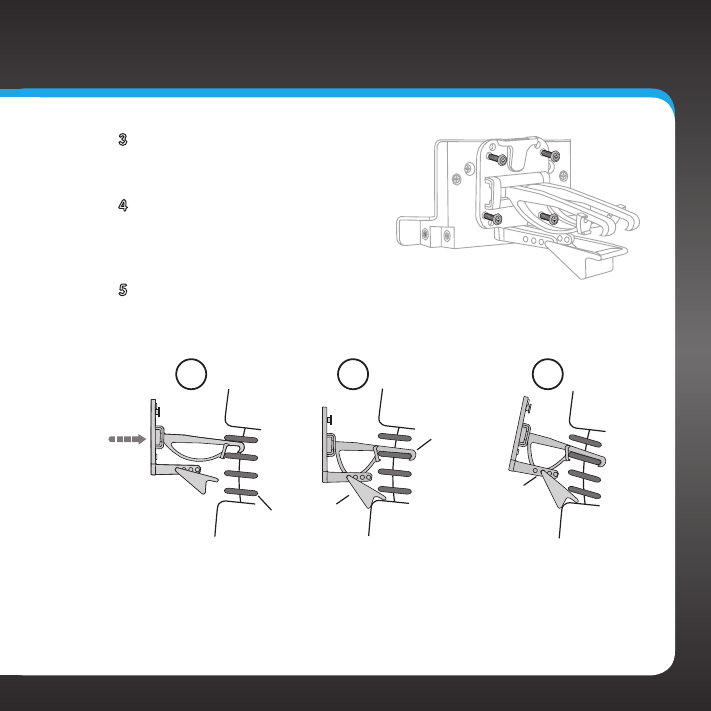 3

4

5