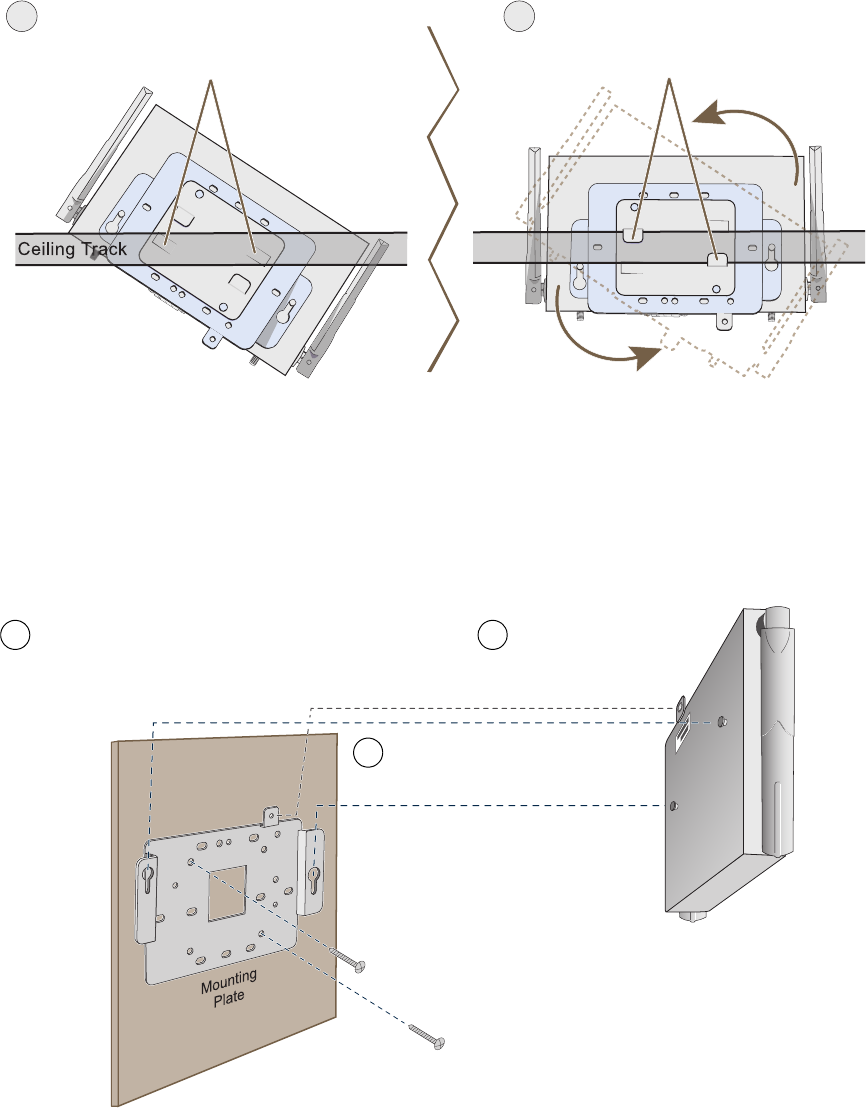 Ceiling Track

Mounting Plate