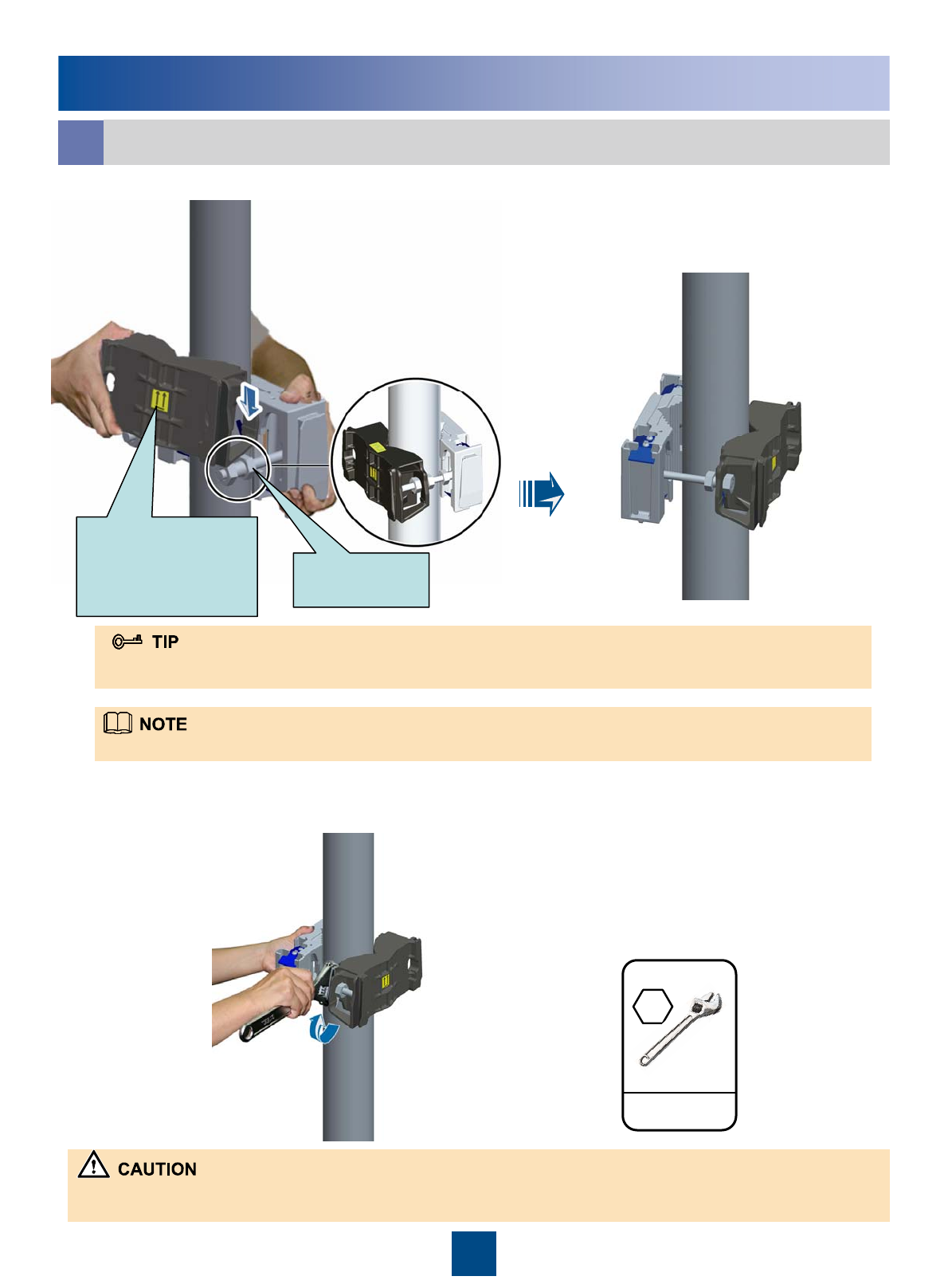 TIP

NOTE

CAUTION