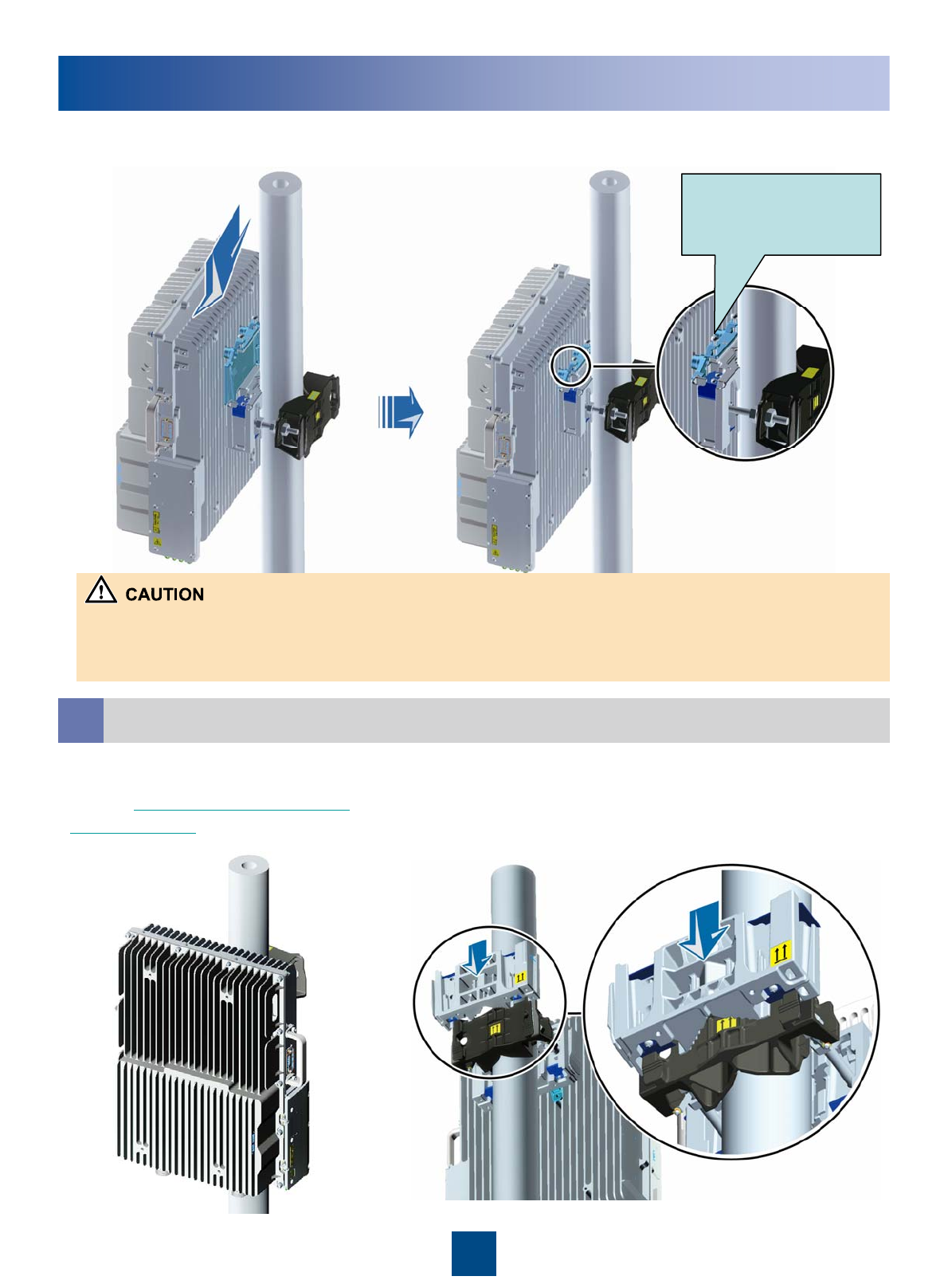 CAUTION