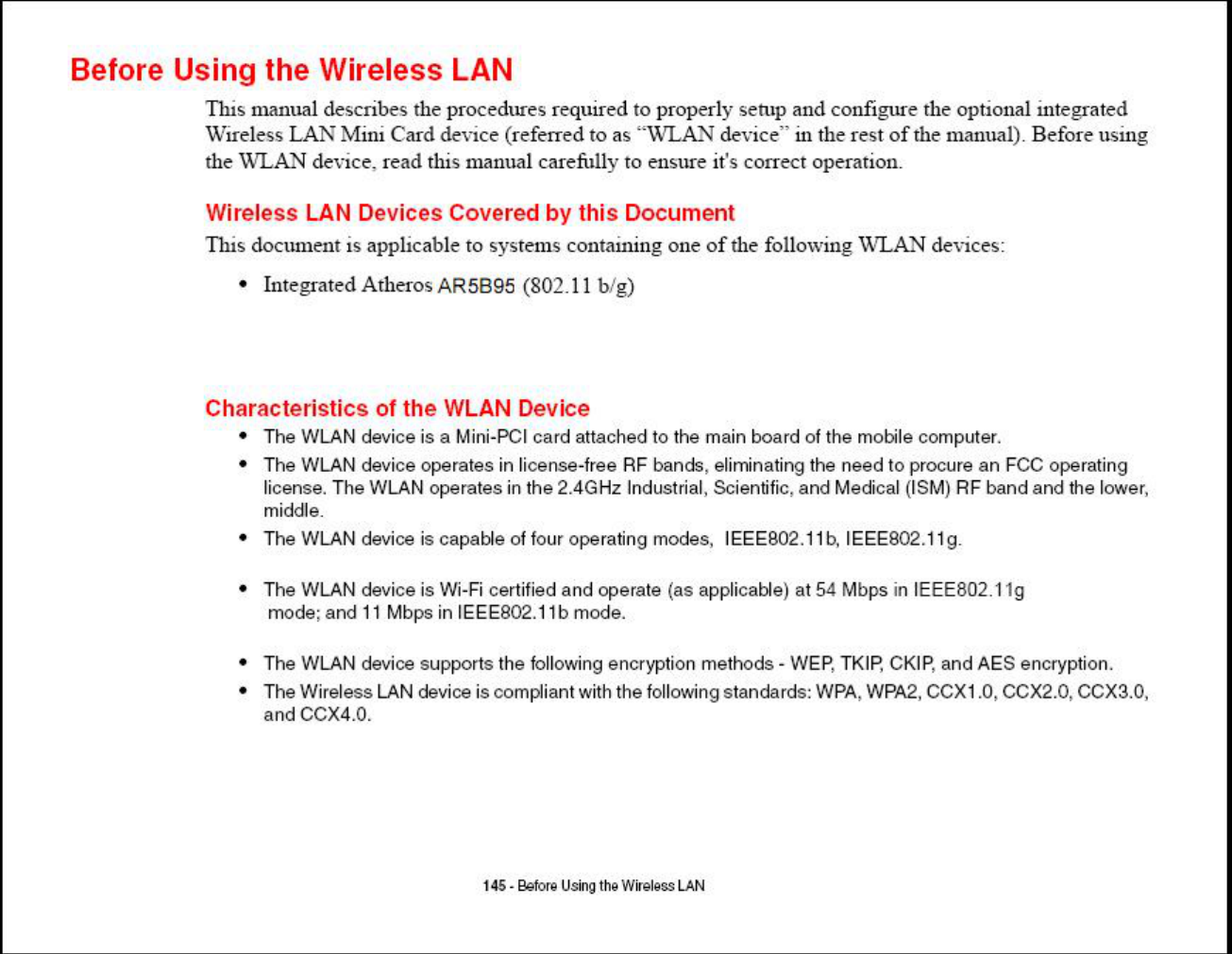 Before Using the Wireless LAN

This manual describes the procedures required to properly setup and configure the optional integrated Wireless LAN Mini Card device (referred to as "WLAN device" in the rest of the manual). Before using the WLAN device, read this manual carefully to ensure it's correct operation.

Wireless LAN Devices Covered by this Document

This document is applicable to systems containing one of the following WLAN devices:

• Integrated Atheros AR5B95 (802.11 b/g)

Characteristics of the WLAN Device

• The WLAN device is a Mini-PCI card attached to the main board of the mobile computer.

• The WLAN device operates in license-free RF bands, eliminating the need to procure an FCC operating license. The WLAN operates in the 2.4GHz Industrial, Scientific, and Medical (ISM) RF band and the lower, middle.

• The WLAN device is capable of four operating modes, IEEE802.11b, IEEE802.11g.

• The WLAN device is Wi-Fi certified and operate (as applicable) at 54 Mbps in IEEE802.11g mode; and 11 Mbps in IEEE802.11b mode.

• The WLAN device supports the following encryption methods - WEP, TKIP, CKIP, and AES encryption.

• The Wireless LAN device is compliant with the following standards: WPA, WPA2, CCX1.0, CCX2.0, CCX3.0, and CCX4.0.

145 - Before Using the Wireless LAN