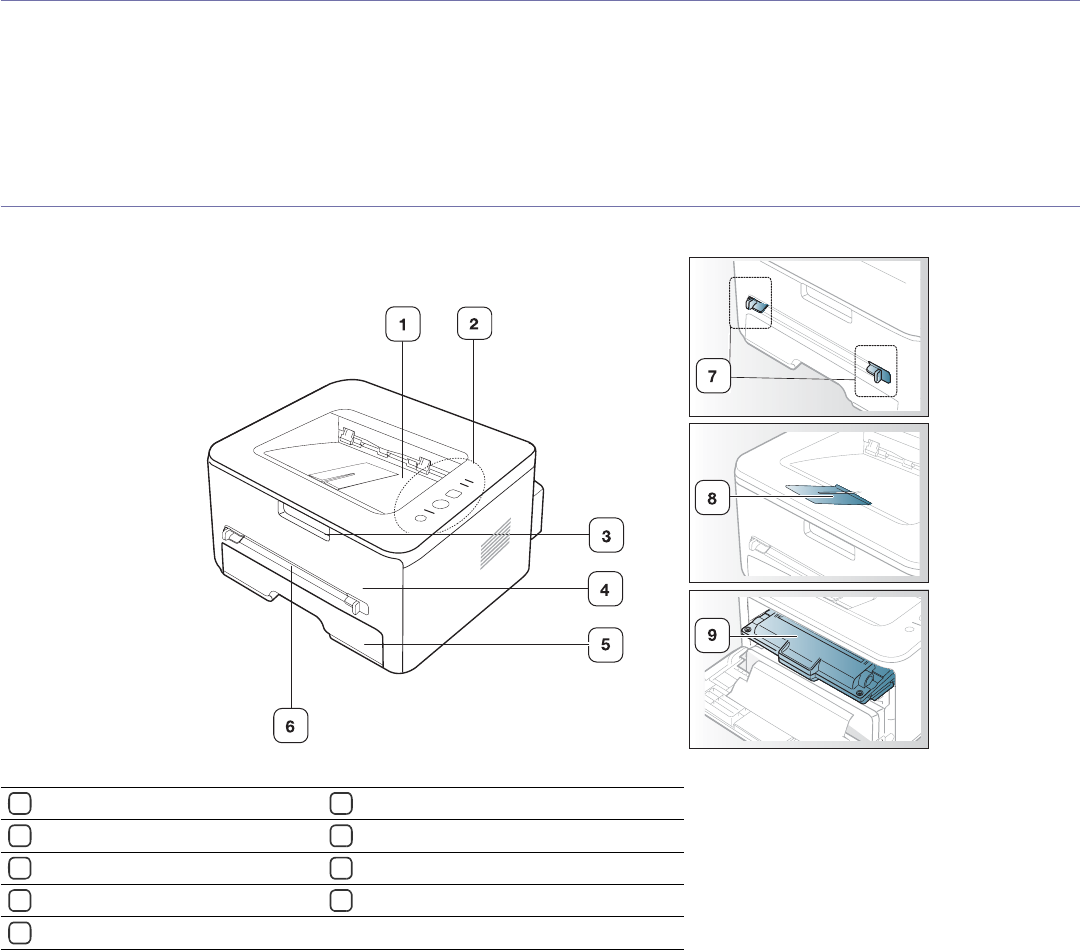 1
2
3
4
5
6
7
8
9