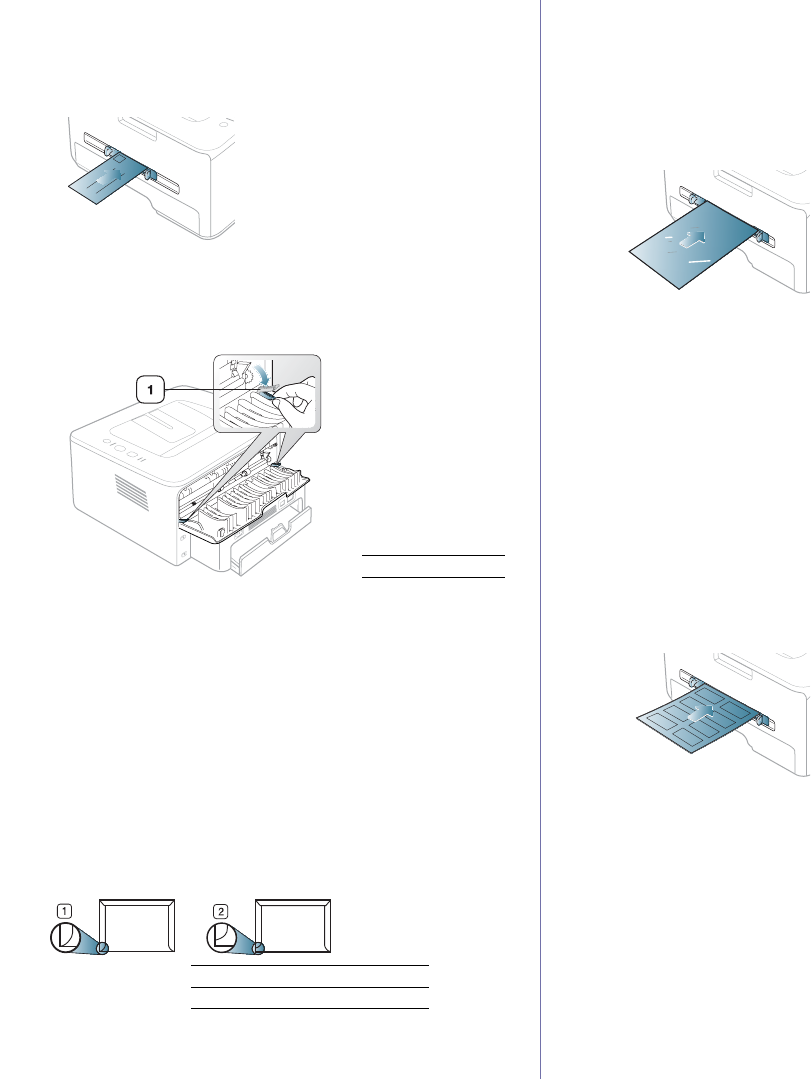 1

1

2