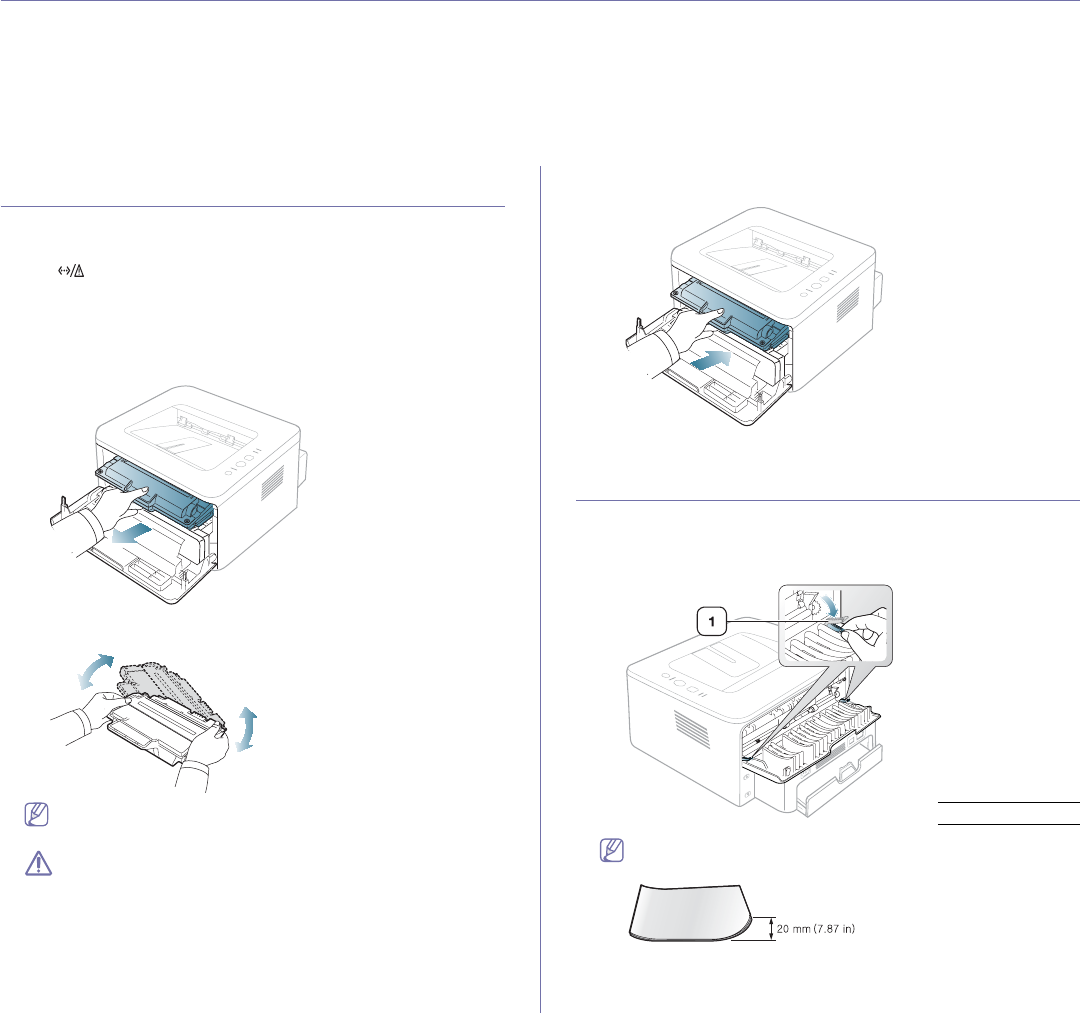 1
20 mm (7.87 in)