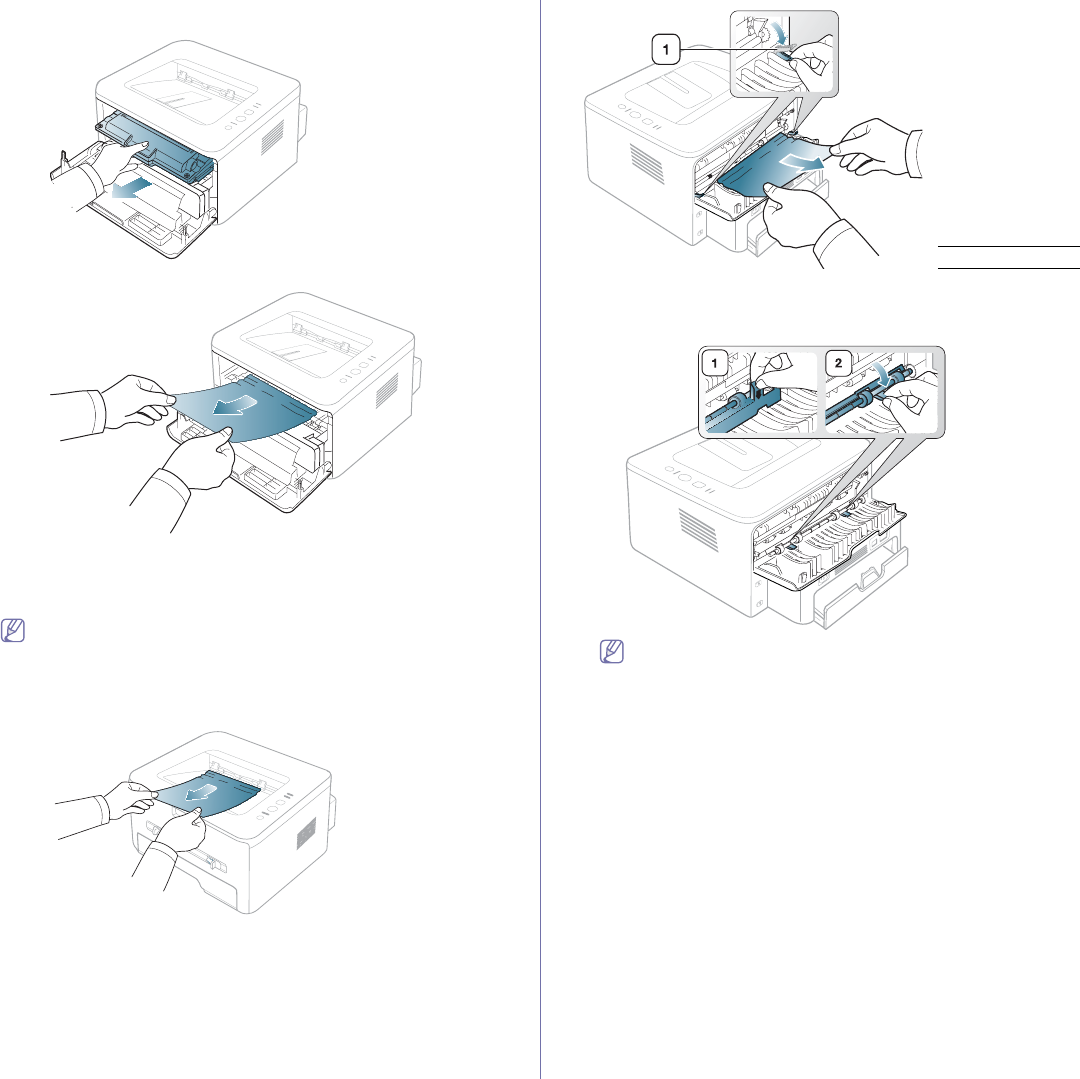 1

1

2