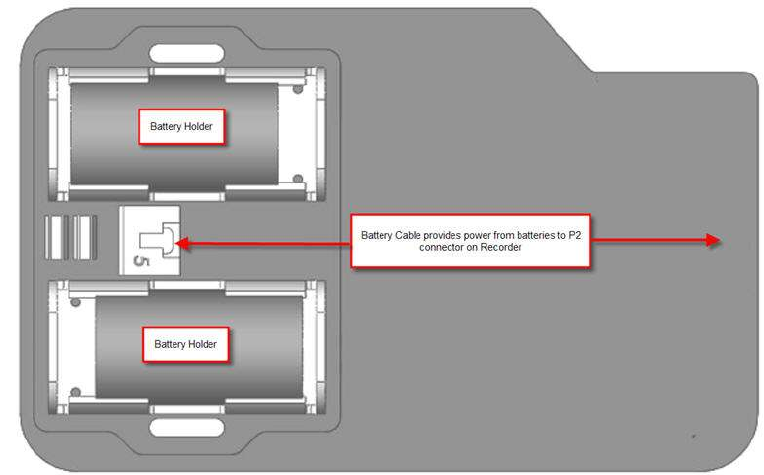 Battery Holder

5

Battery Cable provides power from batteries to P2 connector on Recorder

Battery Holder