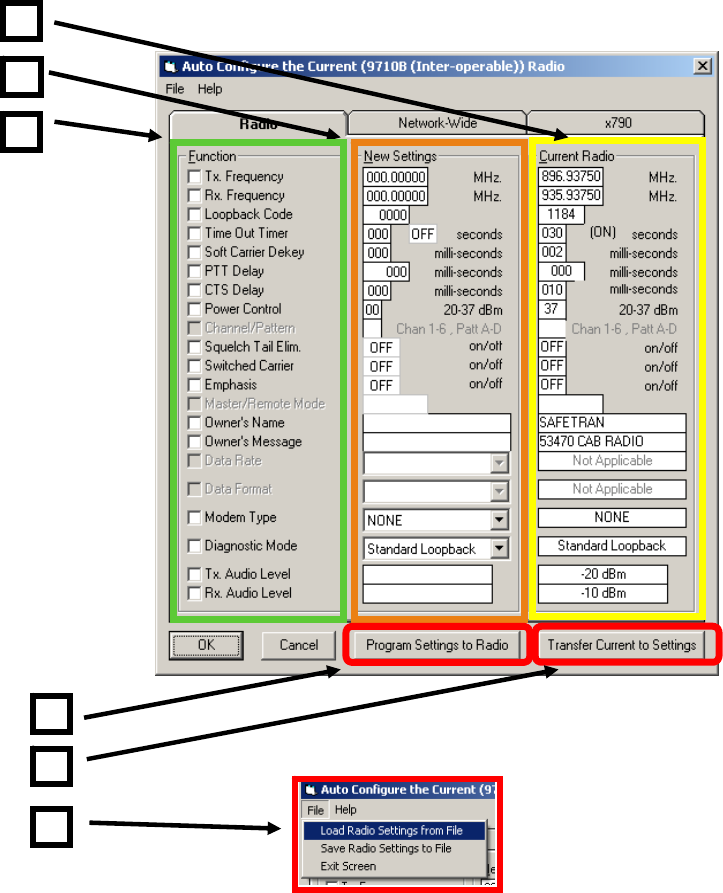 Auto Configure the Current (9710B (Inter-operable)) Radio

File Help

Radio

Network-Wide

x790

Function

Tx. Frequency
Rx. Frequency
Loopback Code
Time Out Timer
Soft Carrier Dekey
PTT Delay
CTS Delay
Power Control
Channel/Pattern
Squelch Tail Elim.
Switched Carrier
Emphasis
Master/Remote Mode
Owner's Name
Owner's Message
Data Rate
Data Format
Modem Type
Diagnostic Mode
Tx. Audio Level
Rx. Audio Level

New Settings

000.00000 MHz.
000.00000 MHz.
0000
000 OFF seconds
000 milli-seconds
000 milli-seconds
000 milli-seconds
00 20-37 dBm
Chan 1-6 , Patt A-D
OFF on/off
OFF on/off
OFF on/off
NONE
Standard Loopback

Current Radio

896.93750 MHz.
935.93750 MHz.
1184
030 (ON) seconds
002 milli-seconds
000 milli-seconds
010 milli-seconds
37 20-37 dBm
Chan 1-6 , Patt A-D
OFF on/off
OFF on/off
OFF on/off
SAFETRAN
53470 CAB RADIO
Not Applicable
Not Applicable
NONE
Standard Loopback
-20 dBm
-10 dBm

OK Cancel Program Settings to Radio Transfer Current to Settings

Auto Configure the Current (97

File Help

Load Radio Settings from File
Save Radio Settings to File
Exit Screen