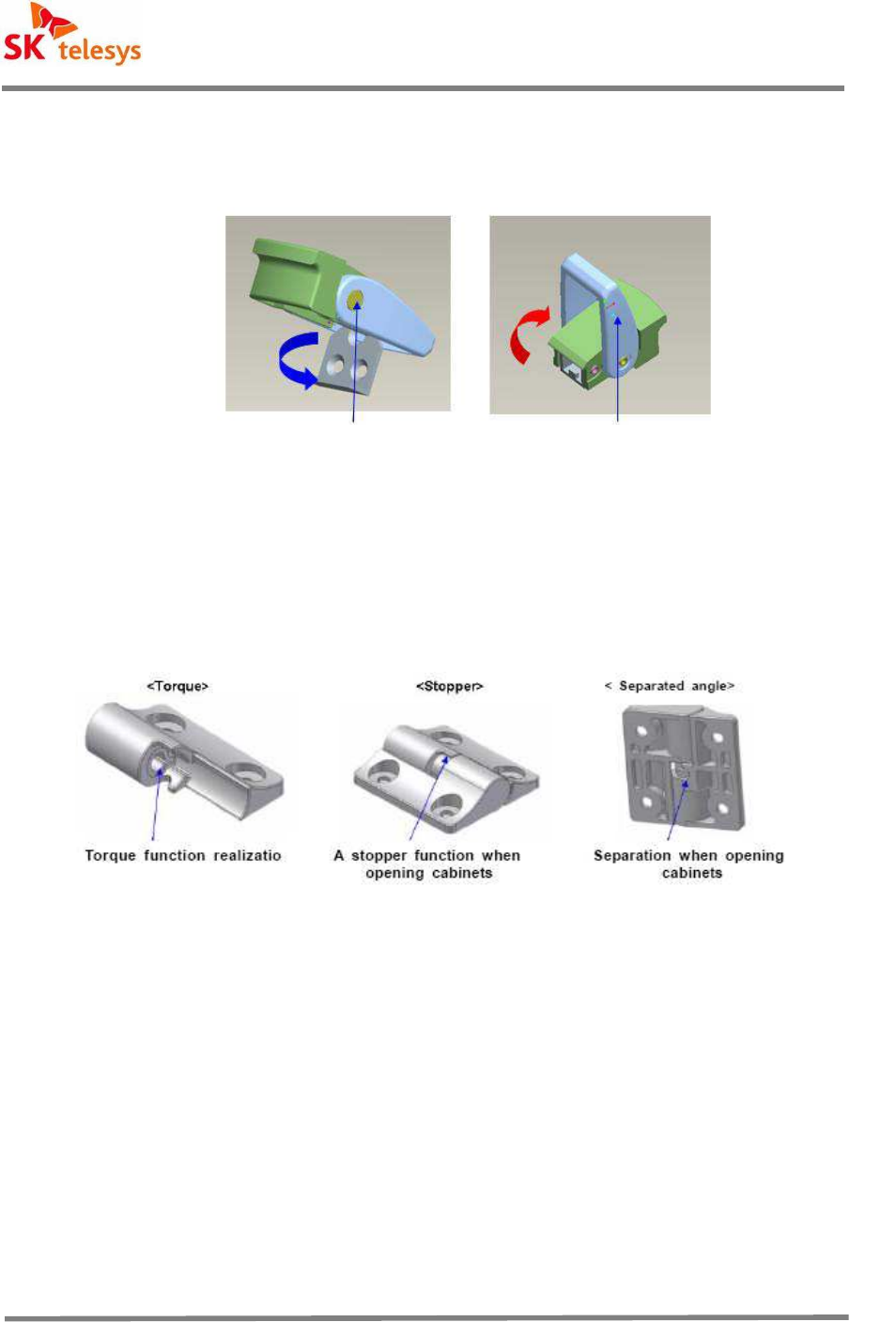 SK telesys

<Torque>

Torque function realizatio

<Stopper>

A stopper function when opening cabinets

< Separated angle>

Separation when opening cabinets