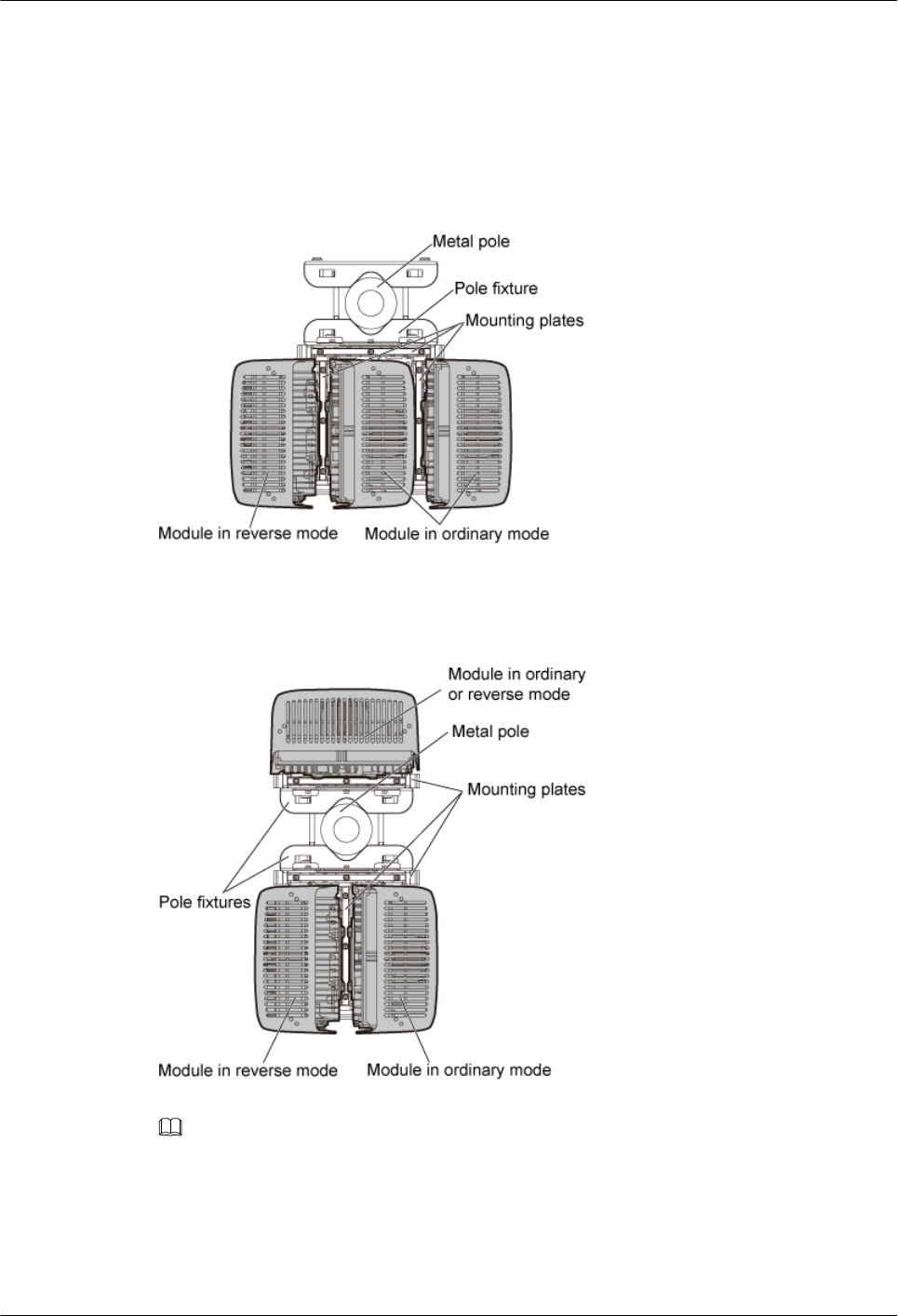 Metal pole
Pole fixture
Mounting plates
Module in reverse mode
Module in ordinary mode

Module in ordinary or reverse mode
Metal pole
Mounting plates
Pole fixtures
Module in reverse mode
Module in ordinary mode