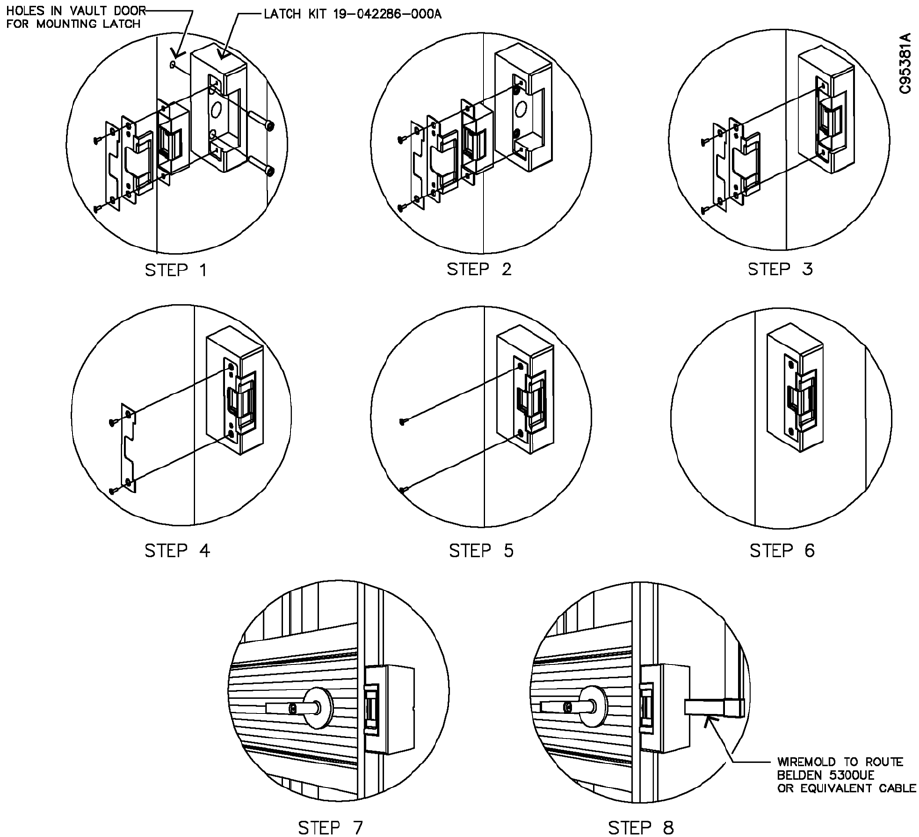 HOLES IN VAULT DOOR FOR MOUNTING LATCH

LATCH KIT 19-042286-000A

C95381A

STEP 1

STEP 2

STEP 3

STEP 4

STEP 5

STEP 6

STEP 7

STEP 8

WIREMOLD TO ROUTE BELDEN 5300UE OR EQUIVALENT CABLE