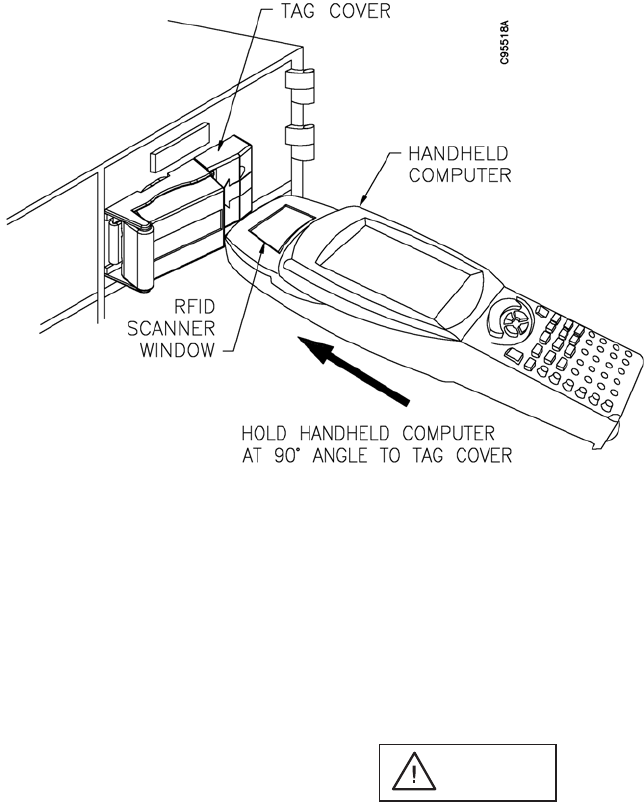 TAG COVER

C95518A

HANDHELD COMPUTER

RFID SCANNER WINDOW

HOLD HANDHELD COMPUTER AT 90° ANGLE TO TAG COVER