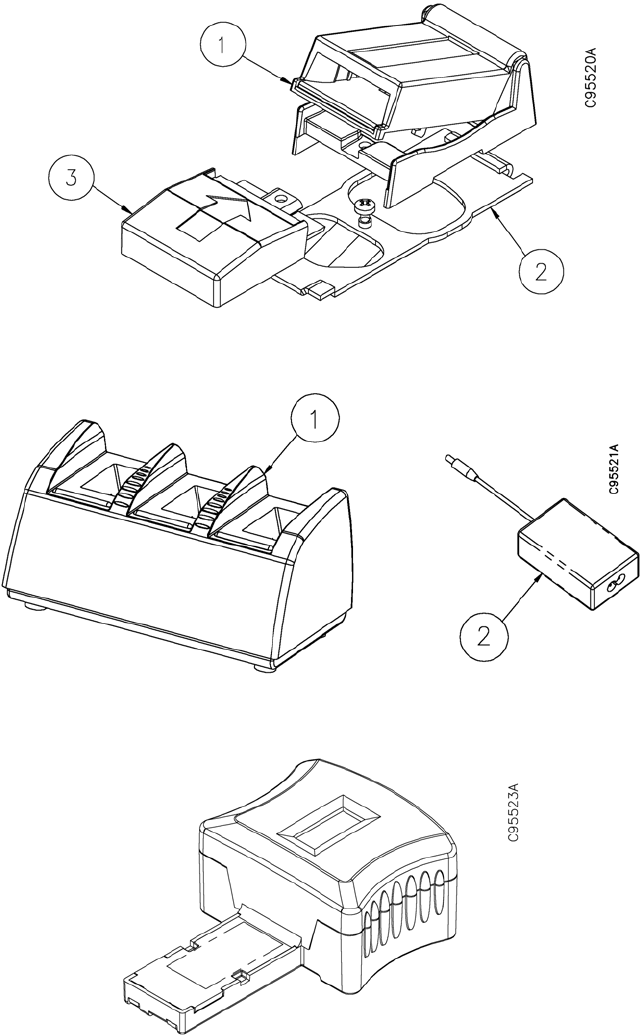 1
C95520A
3
2
1
C95521A
2
C95523A