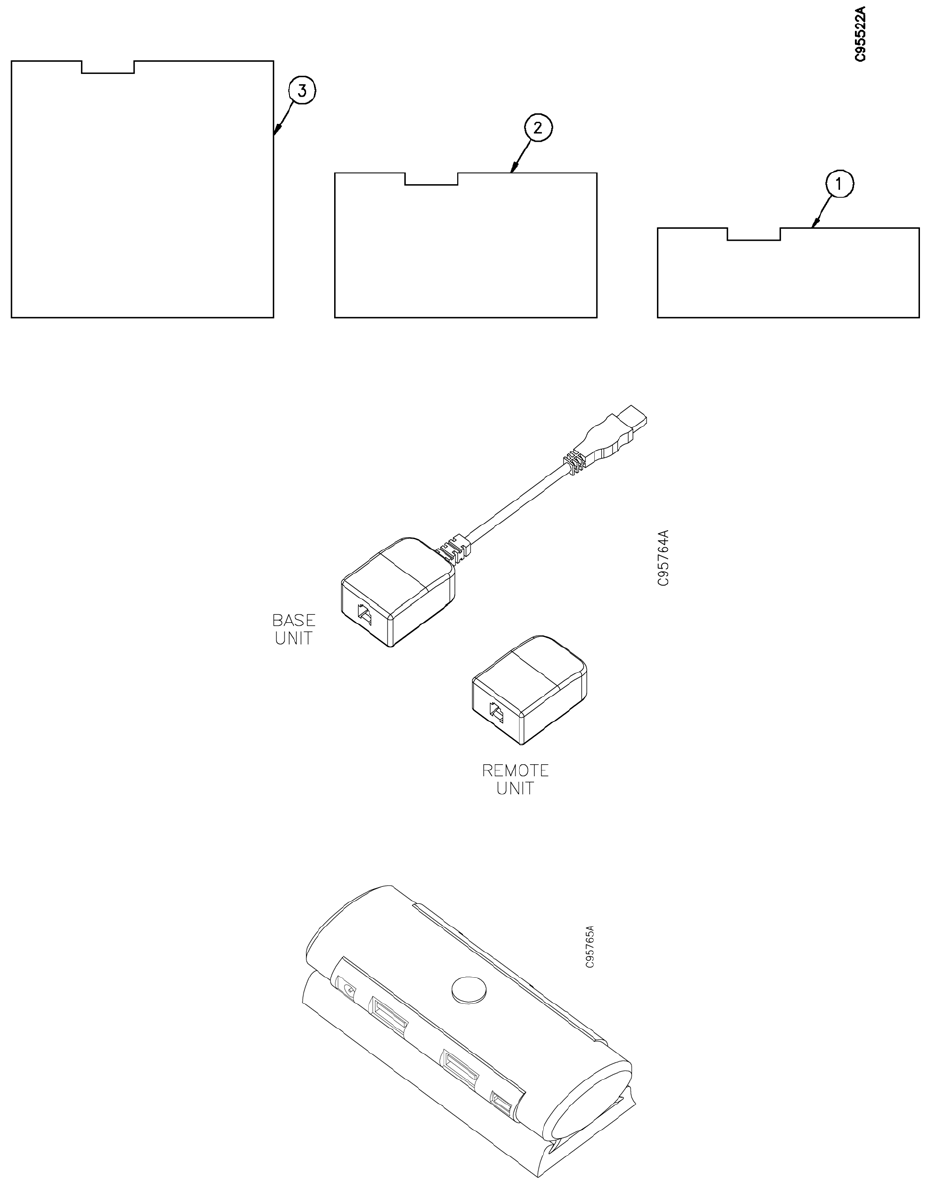 C95522A

3

2

1

C95764A

BASE UNIT

REMOTE UNIT

C95765A