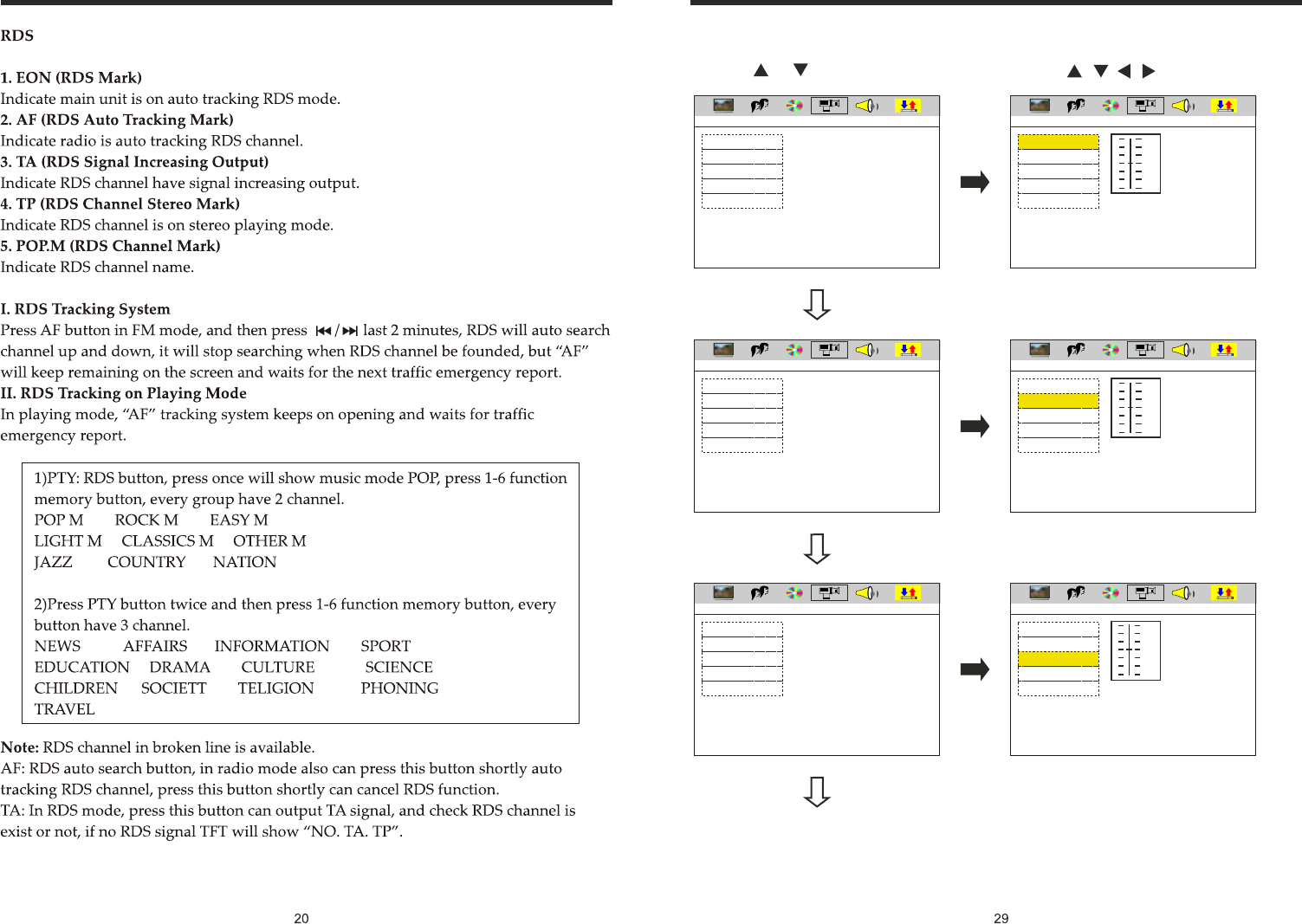 RDS

1. EON (RDS Mark)
Indicate main unit is on auto tracking RDS mode.
2. AF (RDS Auto Tracking Mark)
Indicate radio is auto tracking RDS channel.
3. TA (RDS Signal Increasing Output)
Indicate RDS channel have signal increasing output.
4. TP (RDS Channel Stereo Mark)
Indicate RDS channel is on stereo playing mode.
5. POP.M (RDS Channel Mark)
Indicate RDS channel name.

I. RDS Tracking System
Press AF button in FM mode, and then press ⏮/⏭ last 2 minutes, RDS will auto search channel up and down, it will stop searching when RDS channel be founded, but “AF” will keep remaining on the screen and waits for the next traffic emergency report.
II. RDS Tracking on Playing Mode
In playing mode, “AF” tracking system keeps on opening and waits for traffic emergency report.

1)PTY: RDS button, press once will show music mode POP, press 1-6 function memory button, every group have 2 channel.
POP M ROCK M EASY M
LIGHT M CLASSICS M OTHER M
JAZZ COUNTRY NATION

2)Press PTY button twice and then press 1-6 function memory button, every button have 3 channel.
NEWS AFFAIRS INFORMATION SPORT
EDUCATION DRAMA CULTURE SCIENCE
CHILDREN SOCIETT TELIGION PHONING
TRAVEL

Note: RDS channel in broken line is available.
AF: RDS auto search button, in radio mode also can press this button shortly auto tracking RDS channel, press this button shortly can cancel RDS function.
TA: In RDS mode, press this button can output TA signal, and check RDS channel is exist or not, if no RDS signal TFT will show “NO. TA. TP”.

20

29