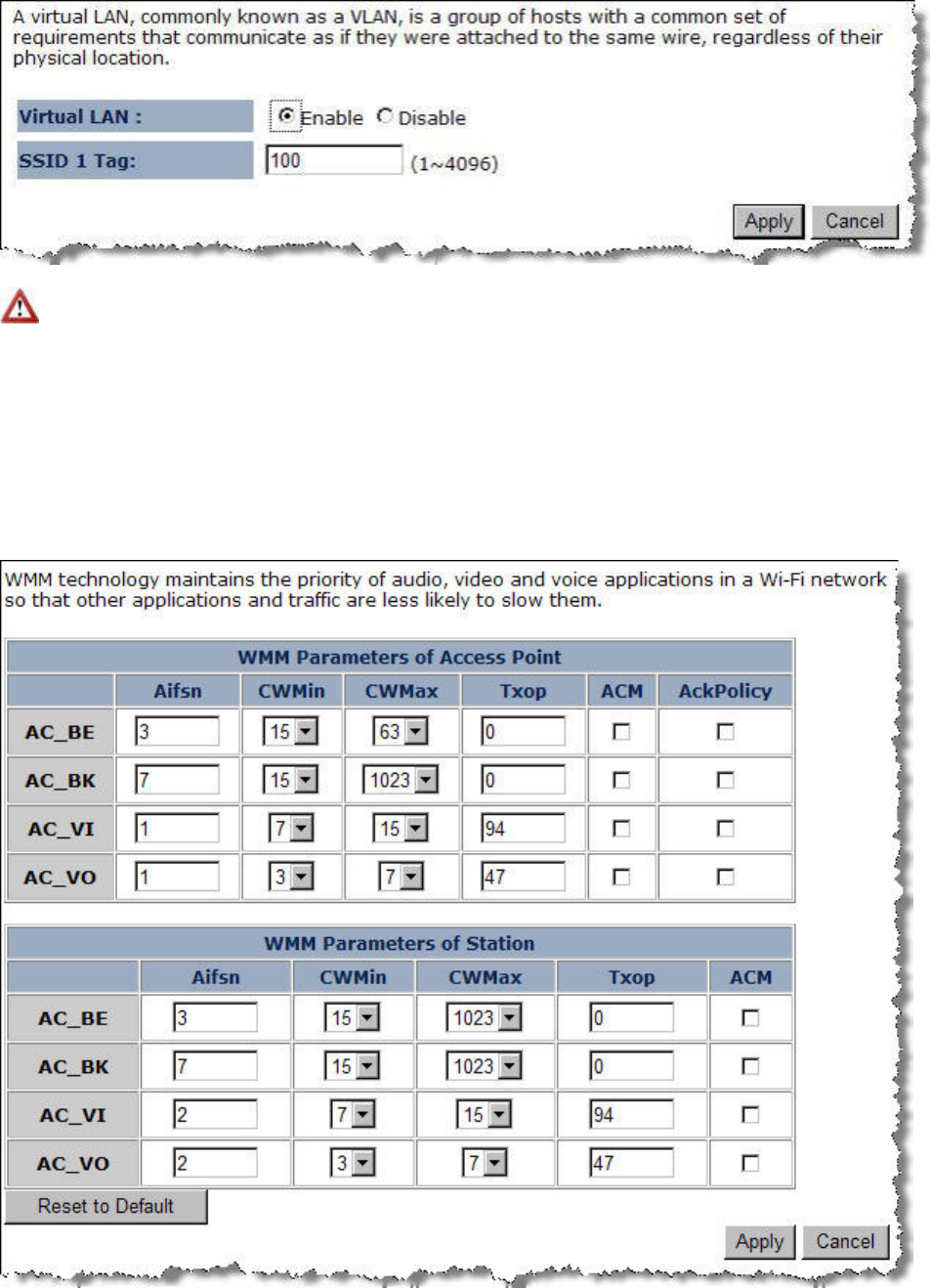 A virtual LAN, commonly known as a VLAN, is a group of hosts with a common set of requirements that communicate as if they were attached to the same wire, regardless of their physical location.

Virtual LAN : Enable Disable

SSID 1 Tag: 100 (1~4096)

Apply Cancel

WMM technology maintains the priority of audio, video and voice applications in a Wi-Fi network so that other applications and traffic are less likely to slow them.

WMM Parameters of Access Point

| | Aifsn | CWMin | CWMax | Txop | ACM | AckPolicy |
|---|---|---|---|---|---|---|
| AC_BE | 3 | 15 | 63 | 0 | | |
| AC_BK | 7 | 15 | 1023 | 0 | | |
| AC_VI | 1 | 7 | 15 | 94 | | |
| AC_VO | 1 | 3 | 7 | 47 | | |

WMM Parameters of Station

| | Aifsn | CWMin | CWMax | Txop | ACM |
|---|---|---|---|---|---|
| AC_BE | 3 | 15 | 1023 | 0 | |
| AC_BK | 7 | 15 | 1023 | 0 | |
| AC_VI | 2 | 7 | 15 | 94 | |
| AC_VO | 2 | 3 | 7 | 47 | |

Reset to Default

Apply Cancel