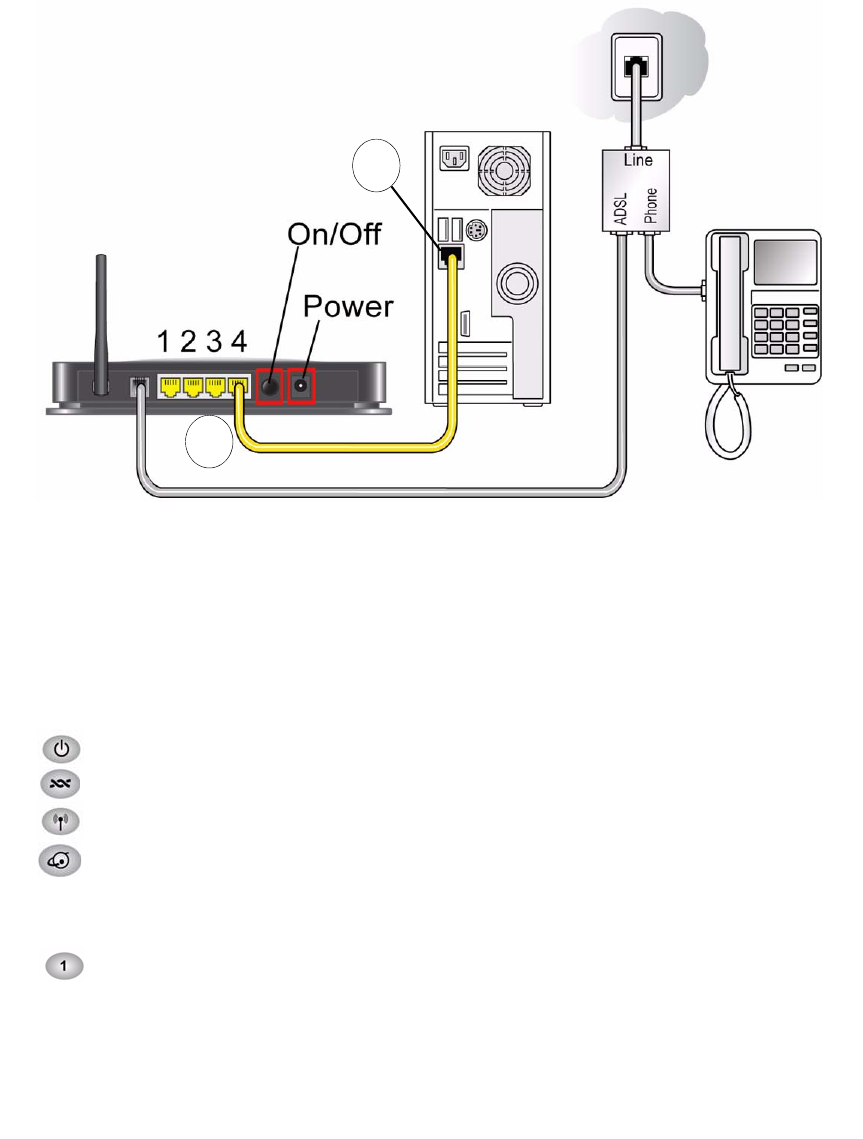 Line

ADSL

Phone

On/Off

Power

1 2 3 4

1