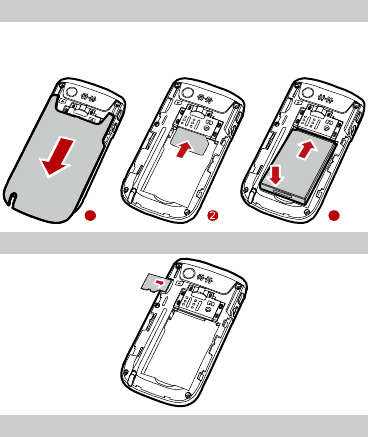 2