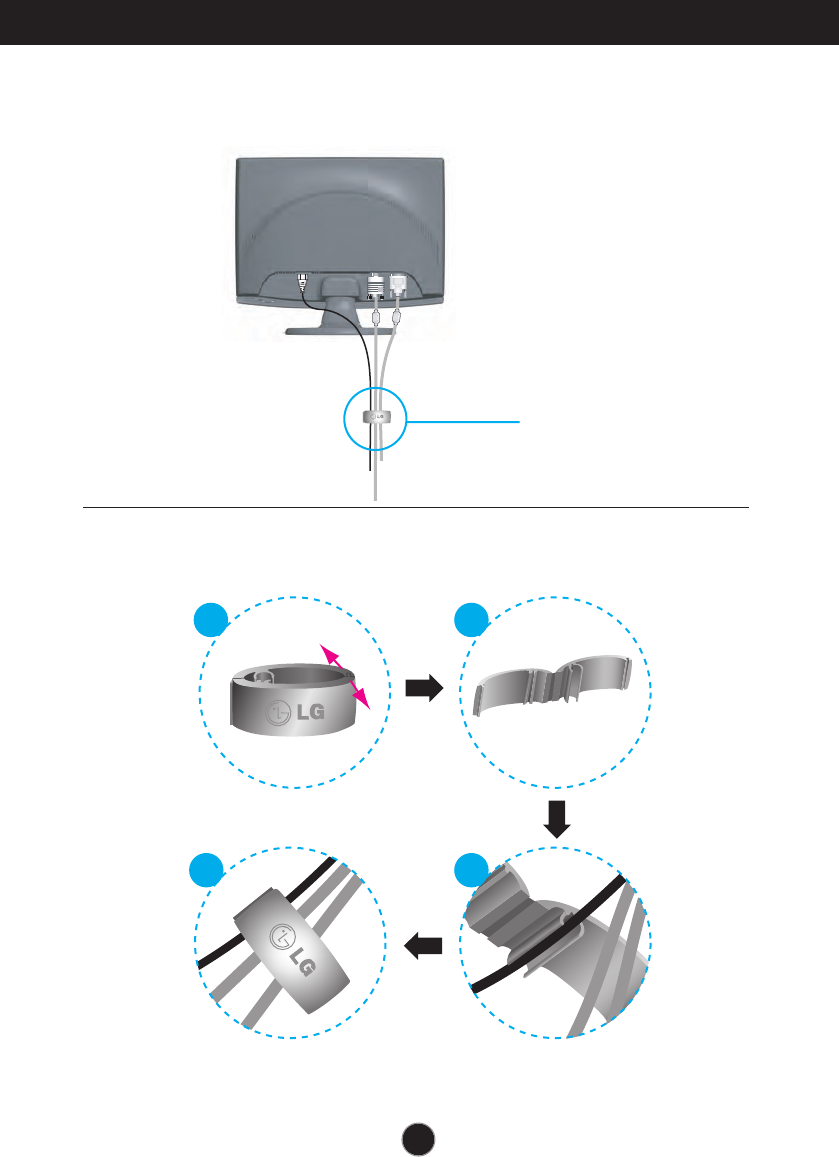 LG

LG

LG