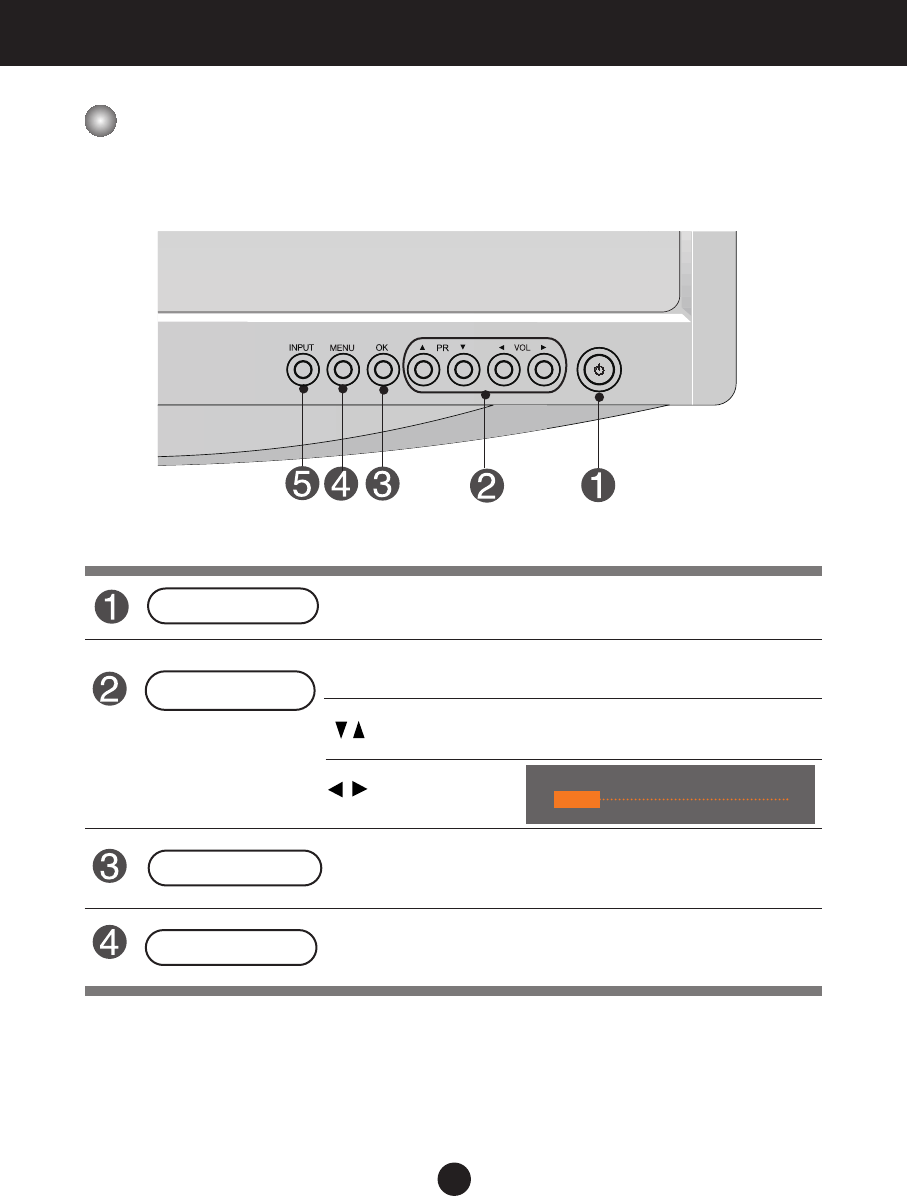 INPUT MENU OK ▲ PR ▼ ◄ VOL ►

5 4 3 2 1

1

2

▼▲

◄ ►

3

4