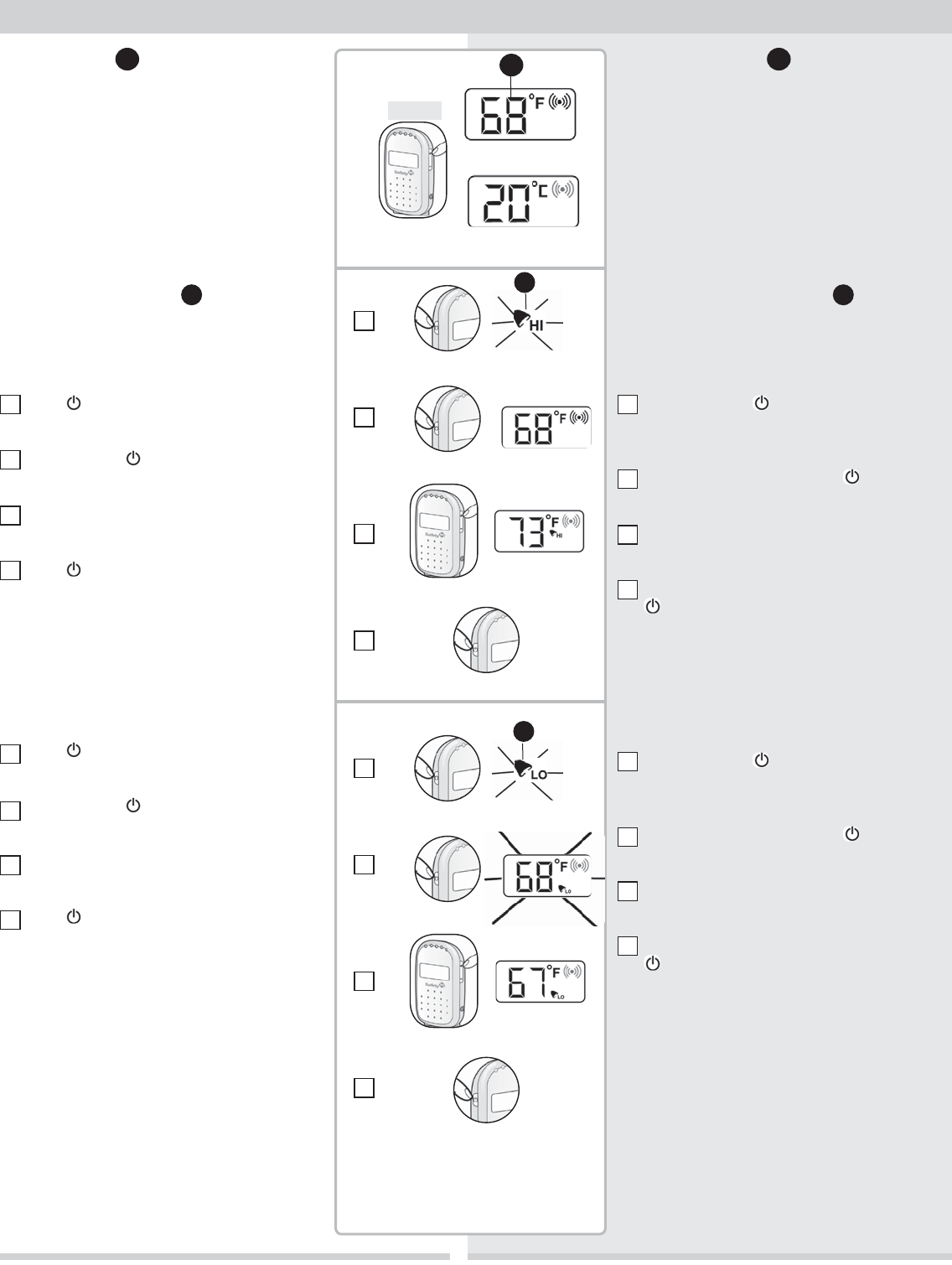 68 °F
20 °C
HI
68 °F
73 °F HI
LO
68 °F LO
67 °F LO