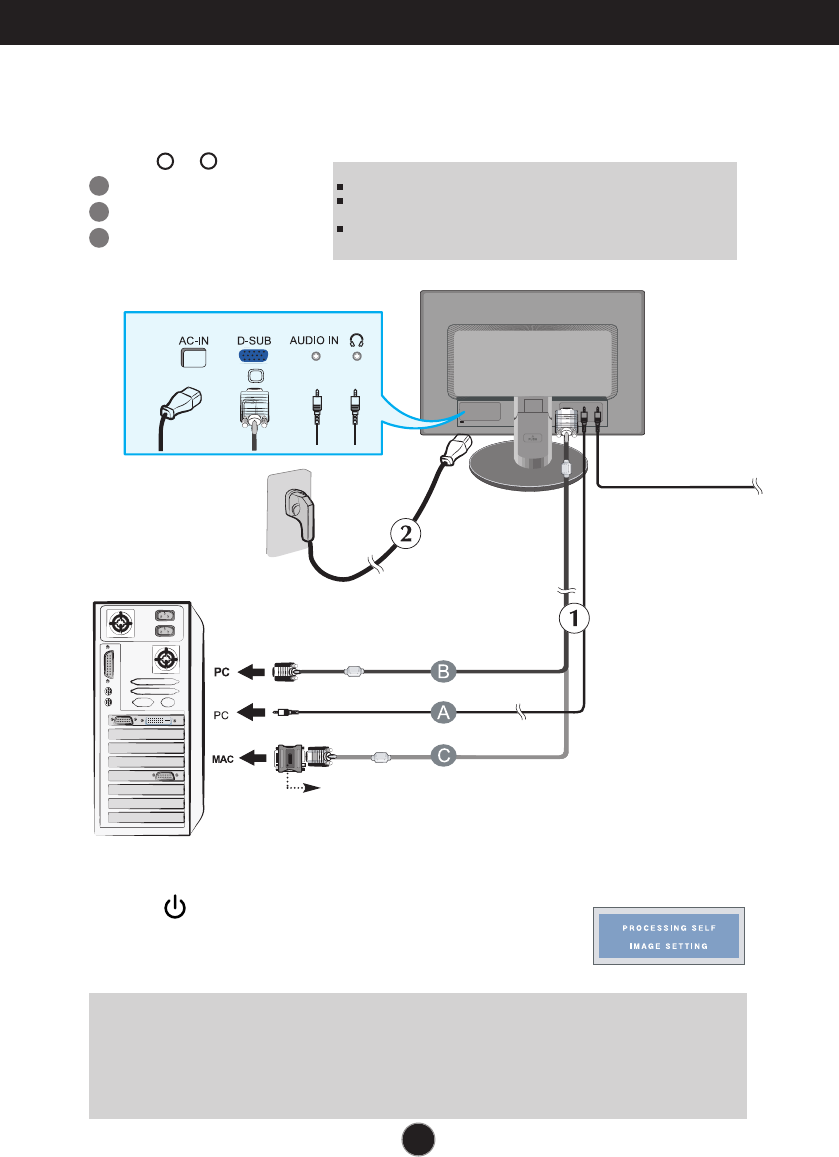 AC-IN D-SUB AUDIO IN

2

1

PC B

PC A

MAC C

PROCESSING SELF IMAGE SETTING