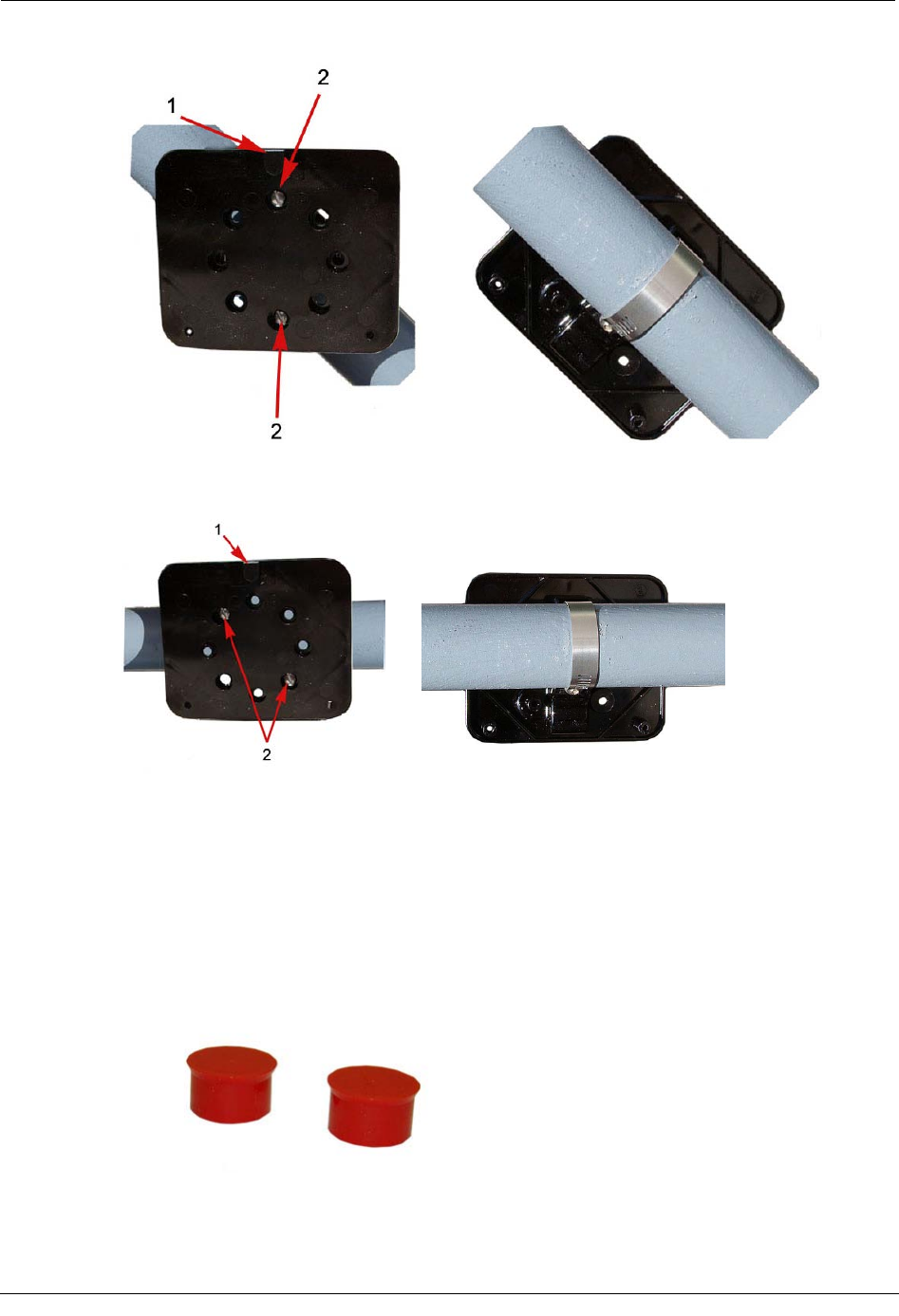 1
2
2

1
2