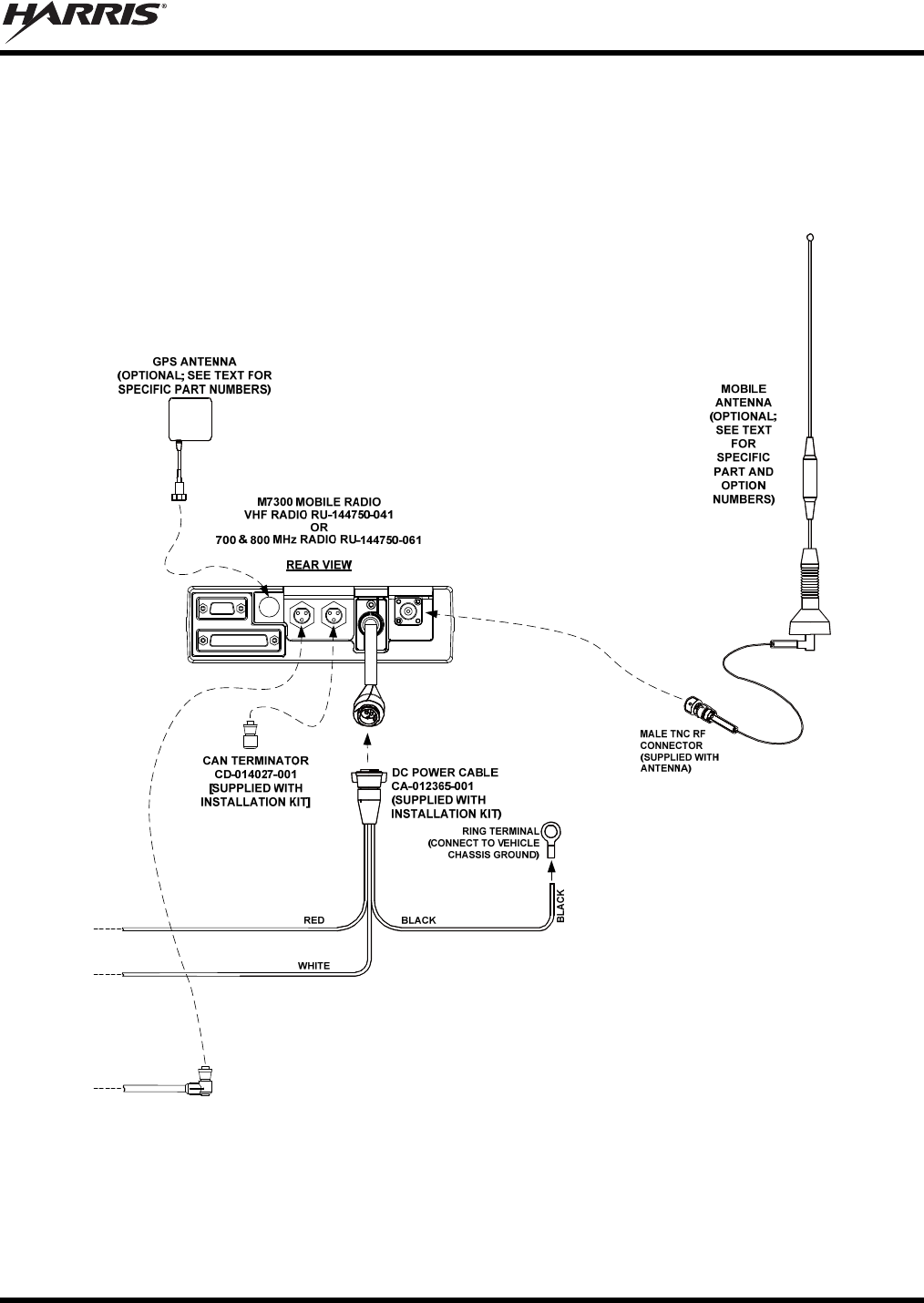 HARRIS®

GPS ANTENNA
(OPTIONAL; SEE TEXT FOR SPECIFIC PART NUMBERS)

MOBILE ANTENNA (OPTIONAL; SEE TEXT FOR SPECIFIC PART AND OPTION NUMBERS)

M7300 MOBILE RADIO
VHF RADIO RU-144750-041
OR
700 & 800 MHz RADIO RU-144750-061

REAR VIEW

MALE TNC RF CONNECTOR (SUPPLIED WITH ANTENNA)

CAN TERMINATOR
CD-014027-001
[SUPPLIED WITH INSTALLATION KIT]

DC POWER CABLE
CA-012365-001
(SUPPLIED WITH INSTALLATION KIT)

RING TERMINAL
(CONNECT TO VEHICLE CHASSIS GROUND)

BLACK

RED

BLACK

WHITE