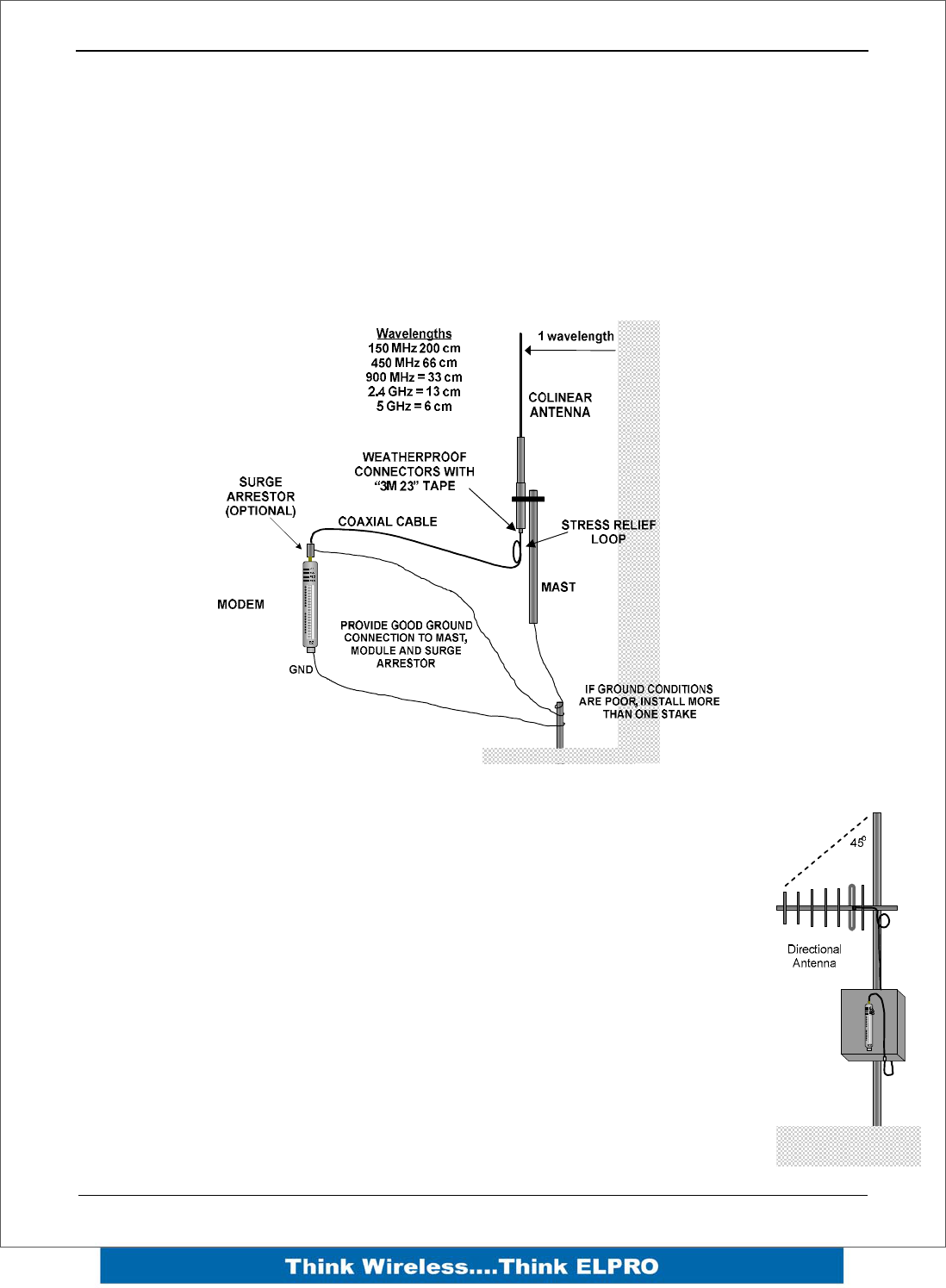 Wavelengths
150 MHz 200 cm
450 MHz 66 cm
900 MHz = 33 cm
2.4 GHz = 13 cm
5 GHz = 6 cm

1 wavelength

COLINEAR ANTENNA

WEATHERPROOF CONNECTORS WITH "3M 23" TAPE

SURGE ARRESTOR (OPTIONAL)

COAXIAL CABLE

STRESS RELIEF LOOP

MODEM

MAST

PROVIDE GOOD GROUND CONNECTION TO MAST, MODULE AND SURGE ARRESTOR

GND

IF GROUND CONDITIONS ARE POOR, INSTALL MORE THAN ONE STAKE

45°

Directional Antenna

Think Wireless....Think ELPRO