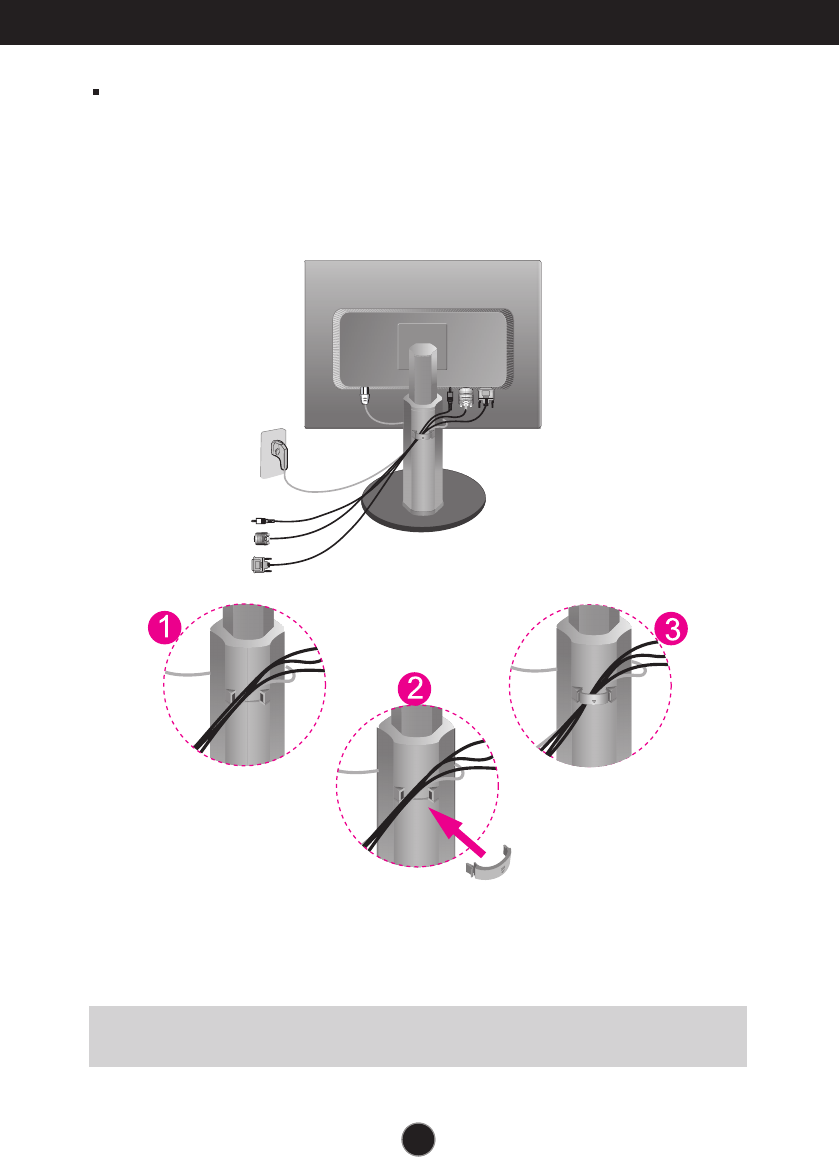 1

2

3