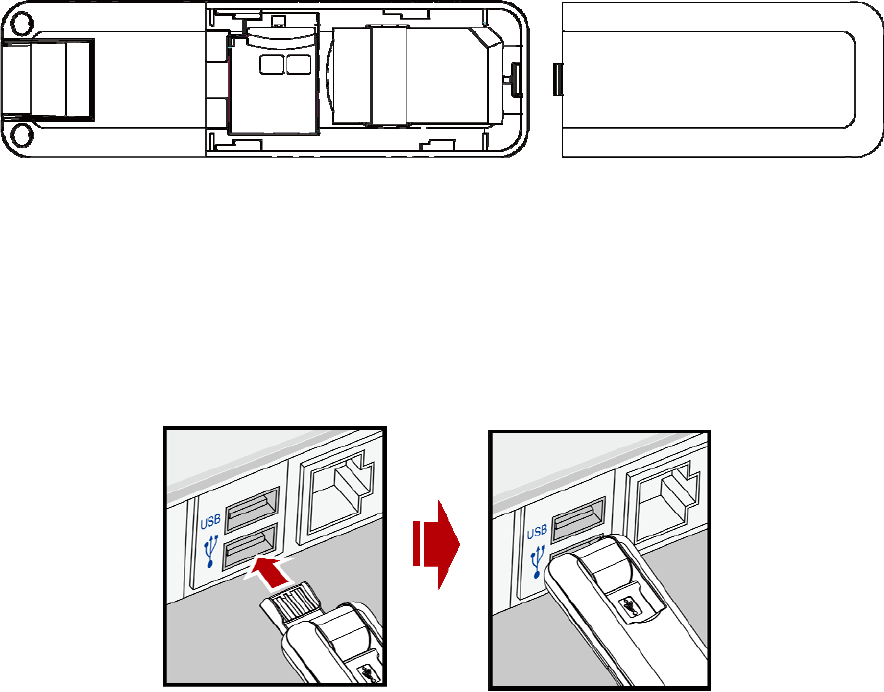 USB

USB