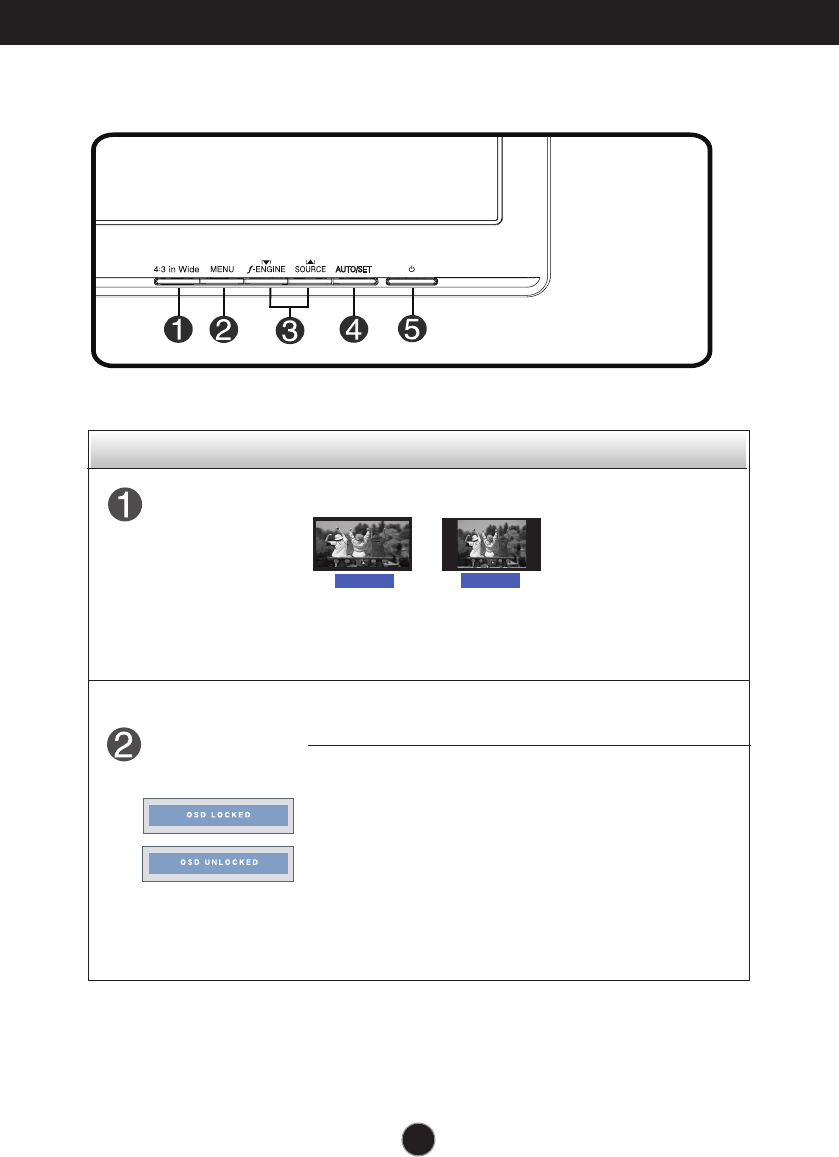 4:3 in Wide MENU $f$-ENGINE SOURCE AUTO/SET

1 2 3 4 5

1

2

OSD LOCKED

OSD UNLOCKED