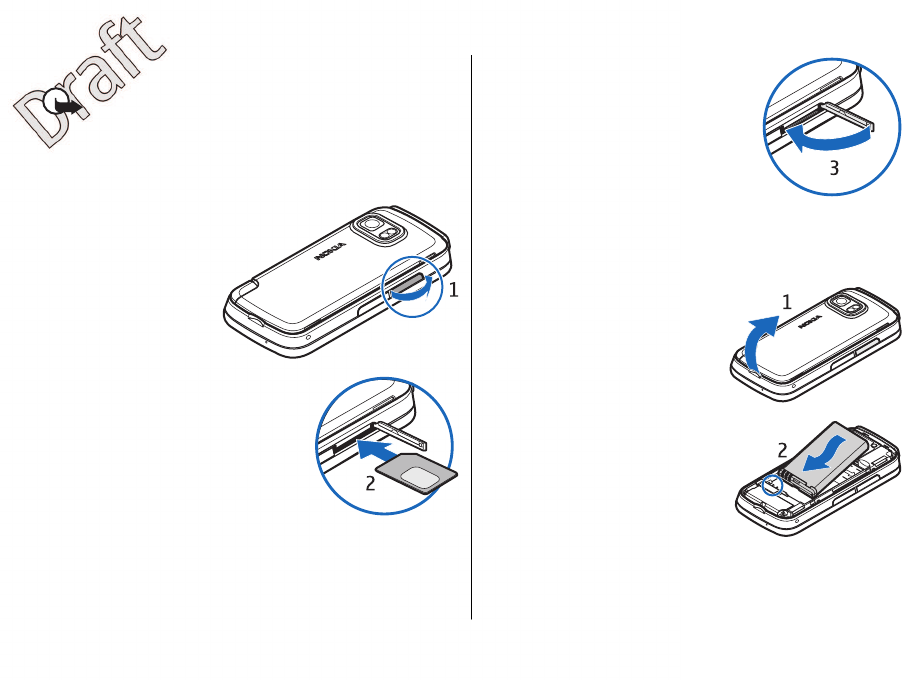 Draft

NOKIA

1

2

3

1

NOKIA

2