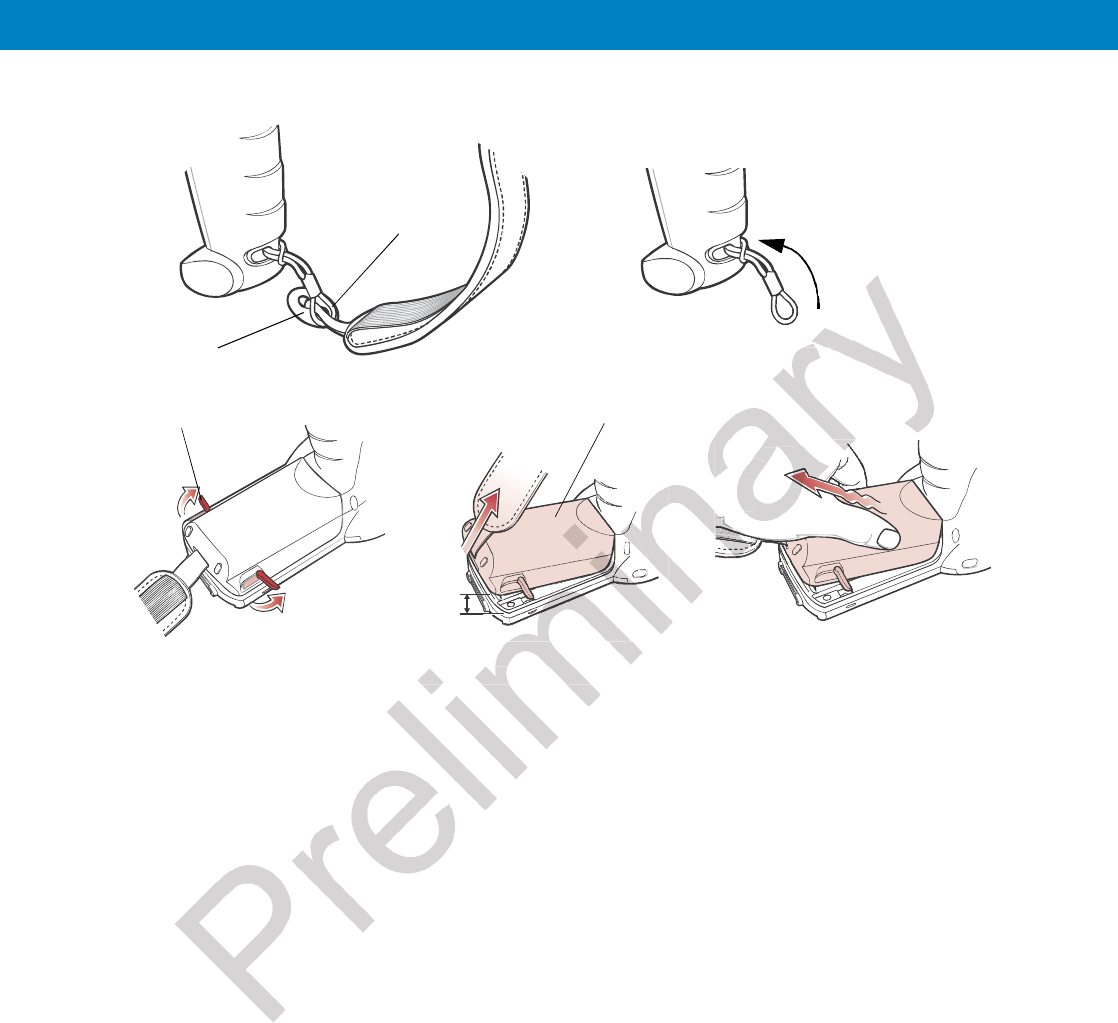 Preliminary