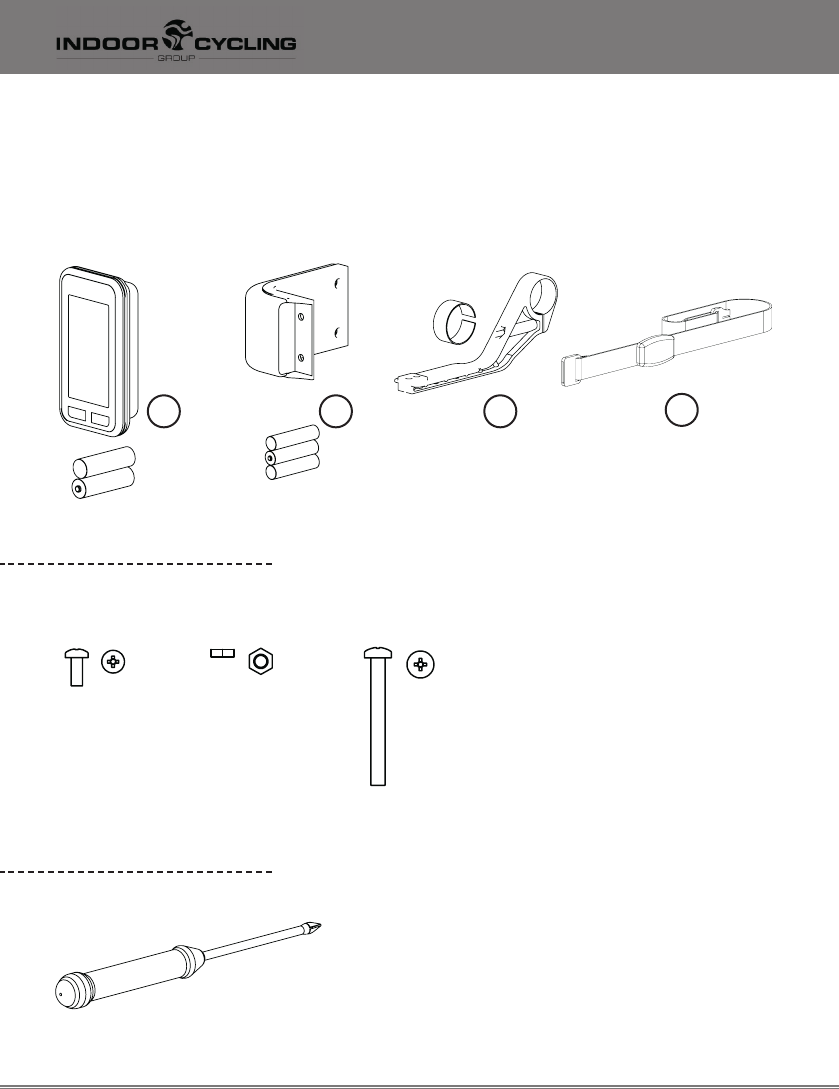 INDOOR CYCLING
GROUP