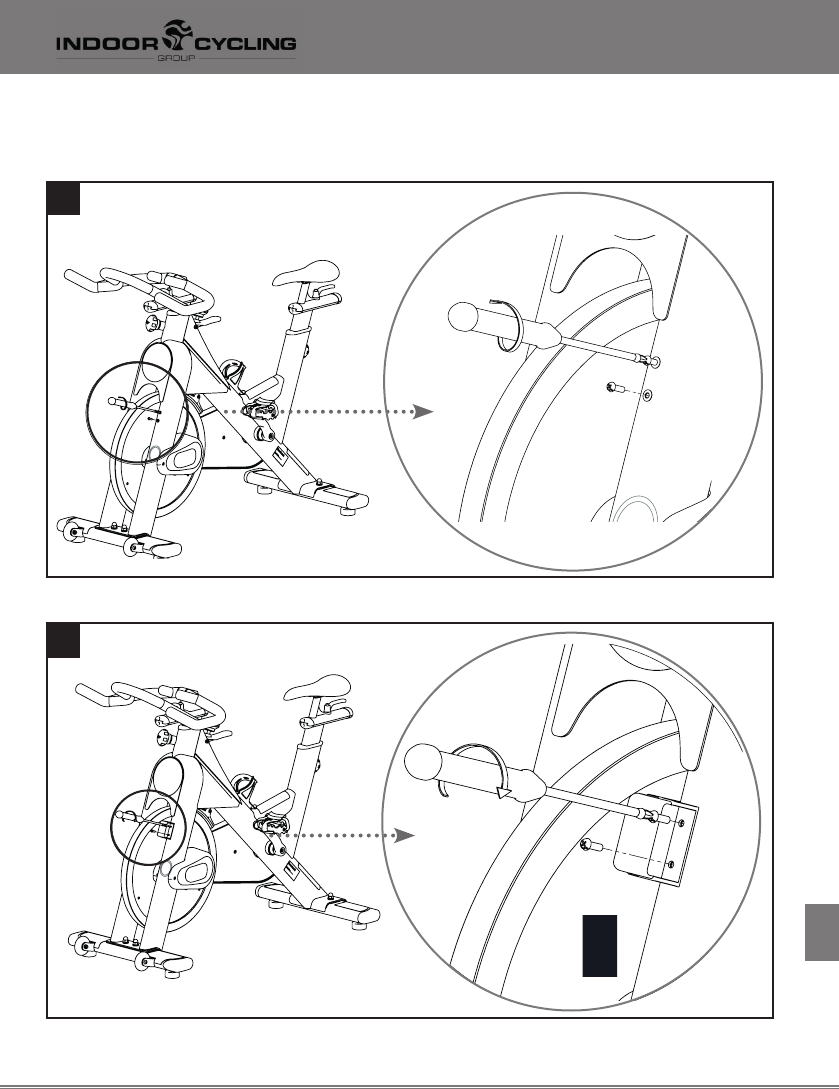 INDOOR CYCLING
GROUP