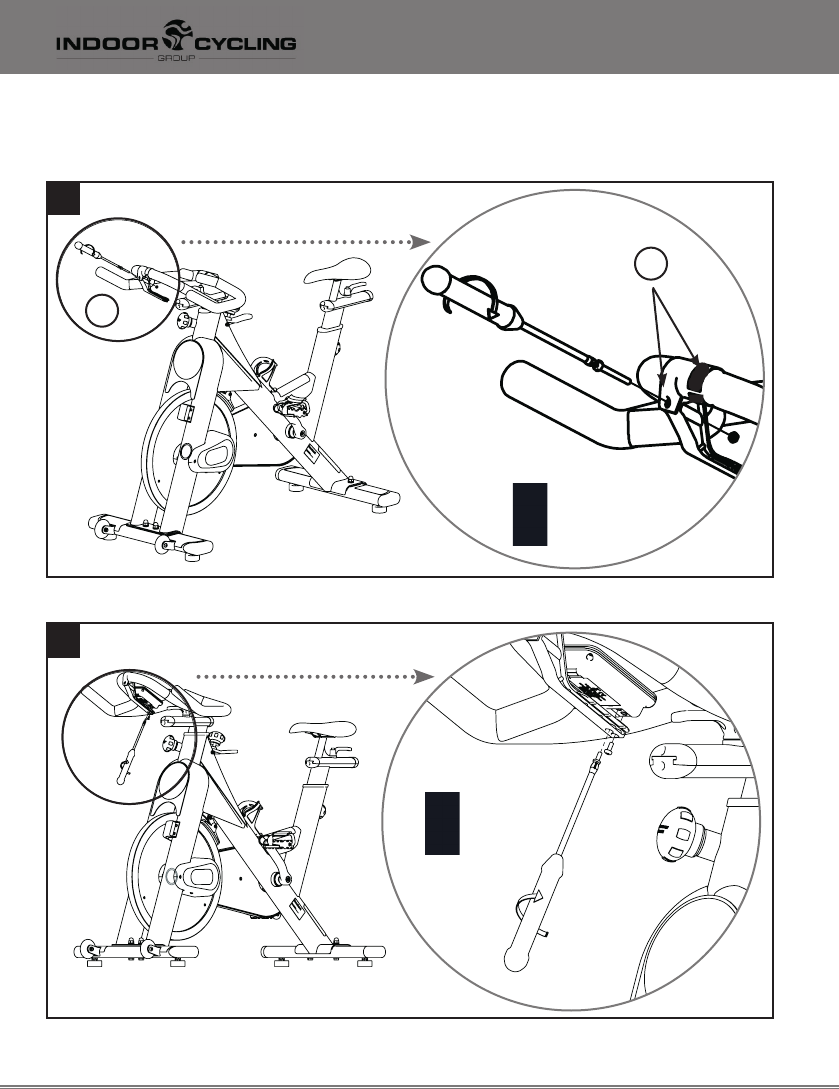 INDOOR CYCLING
GROUP