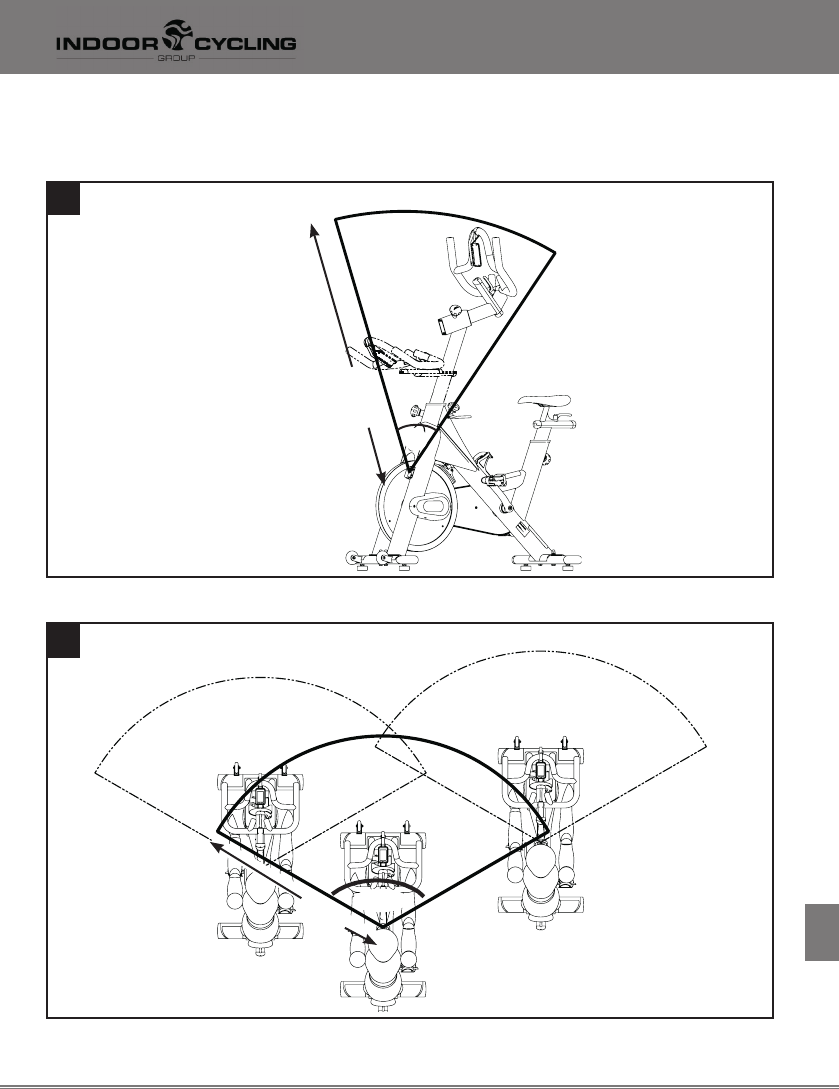 INDOOR CYCLING
GROUP