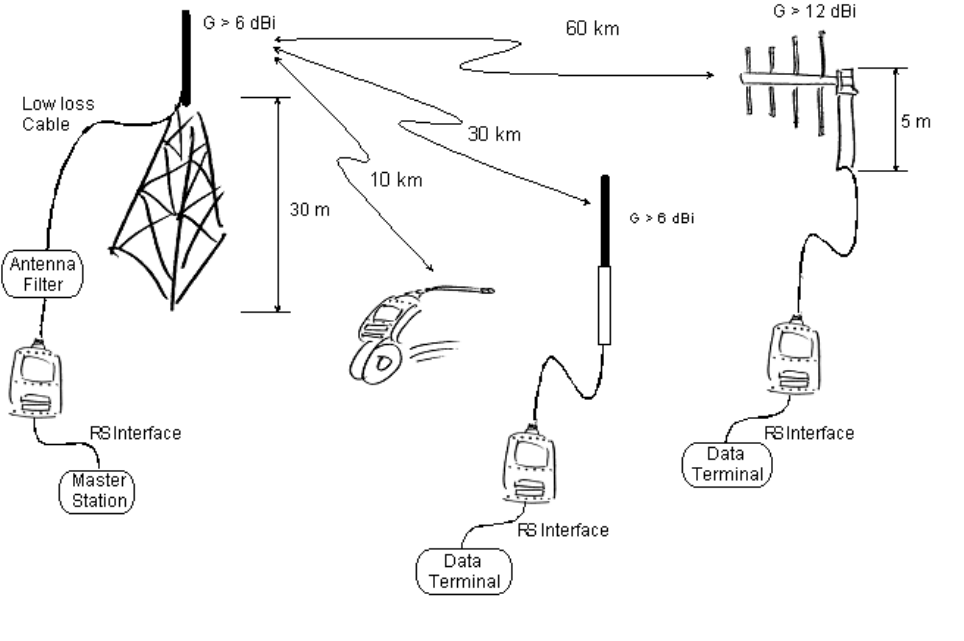 G > 6 dBi

60 km

G > 12 dBi

Low loss Cable

30 km

5 m

10 km

30 m

G > 6 dBi

Antenna Filter

RS Interface

Master Station

RS Interface

Data Terminal

RS Interface

Data Terminal