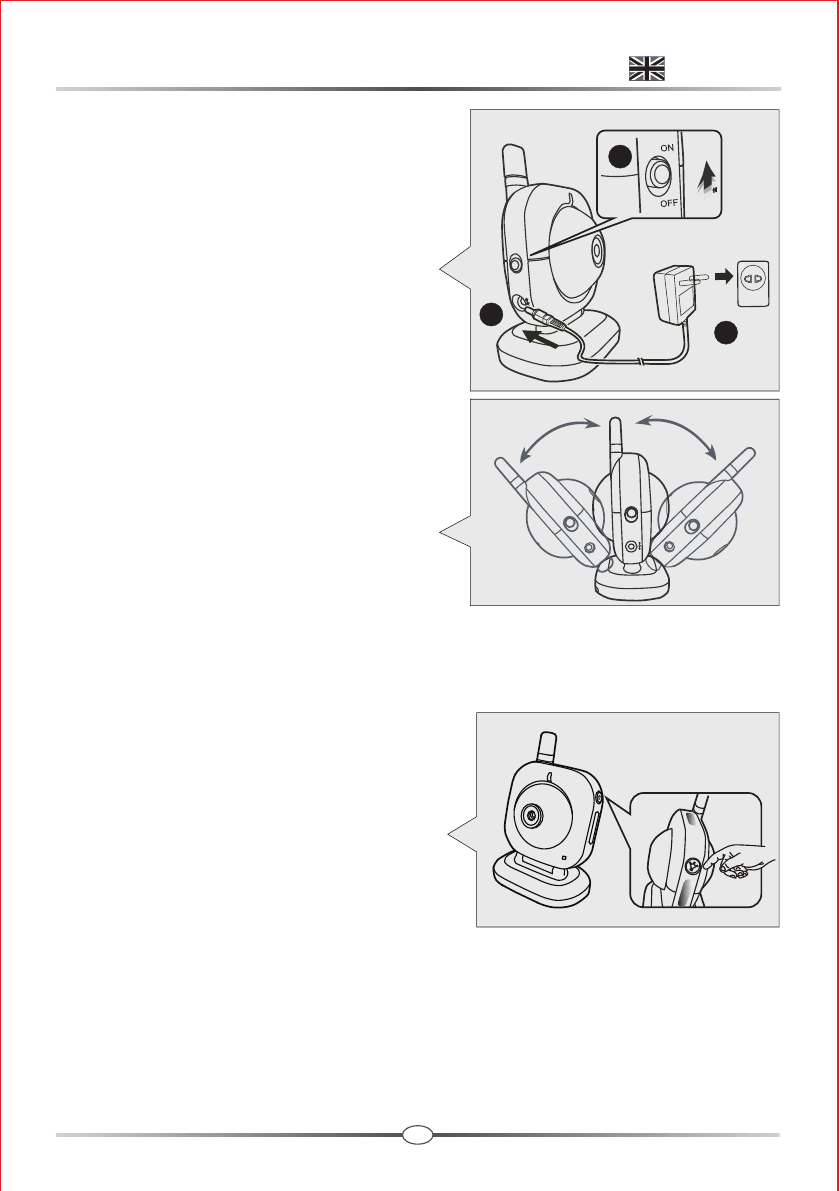 ON

OFF