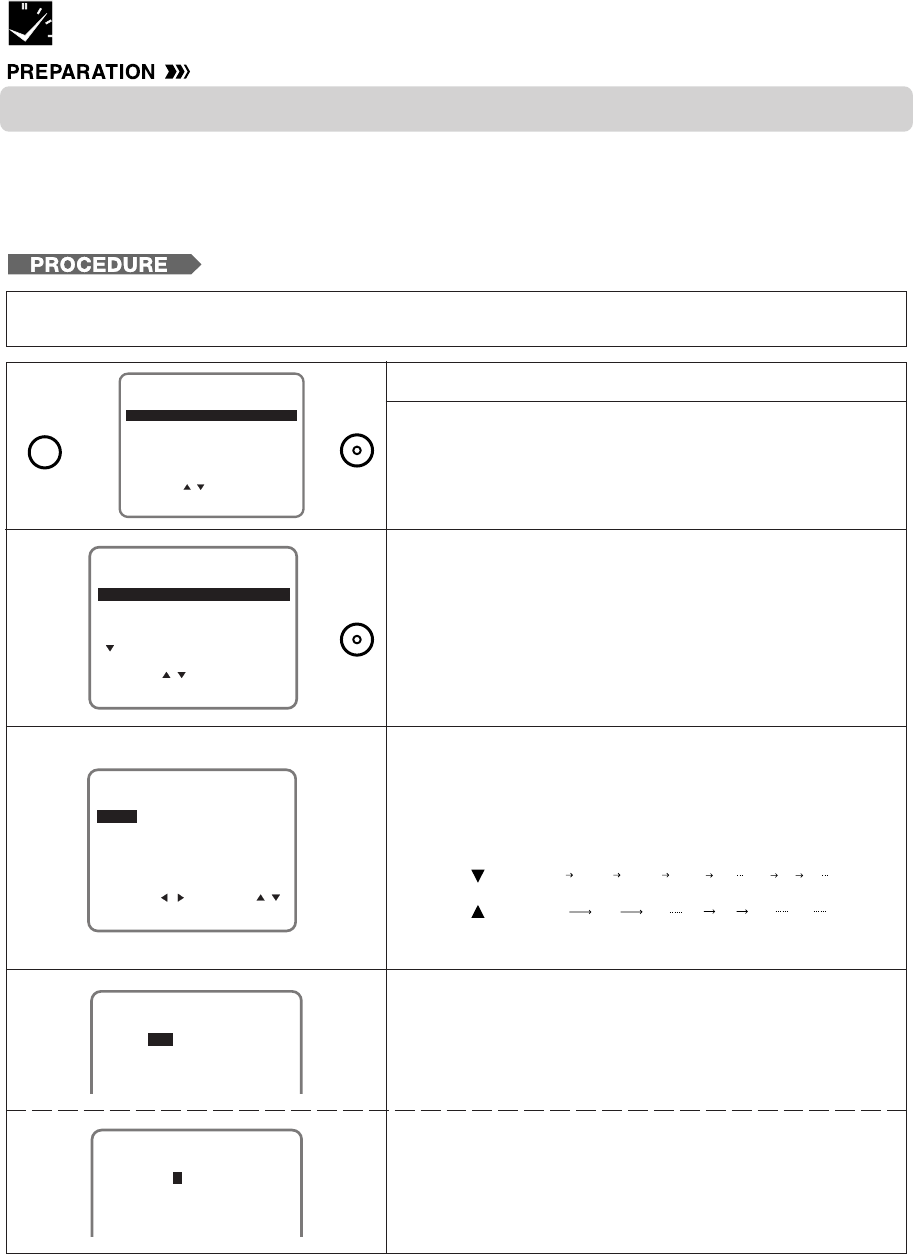 PREPARATION

PROCEDURE