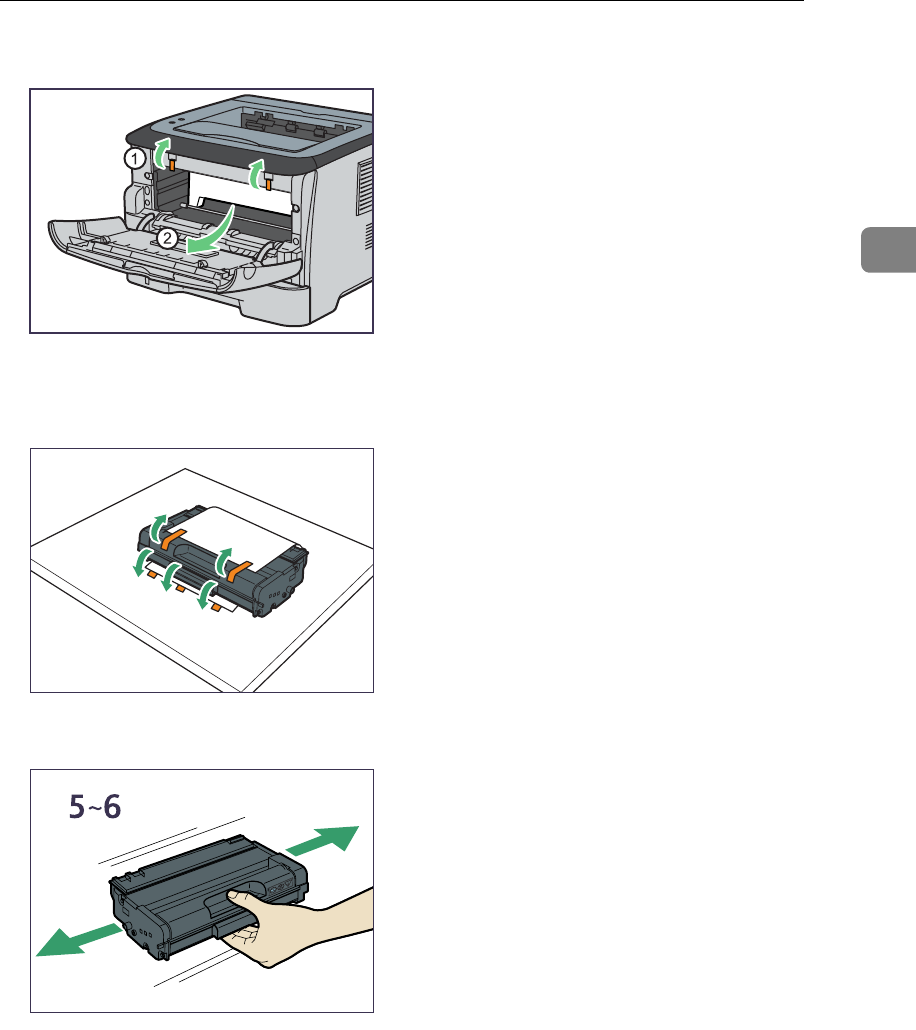 1

2

5~6