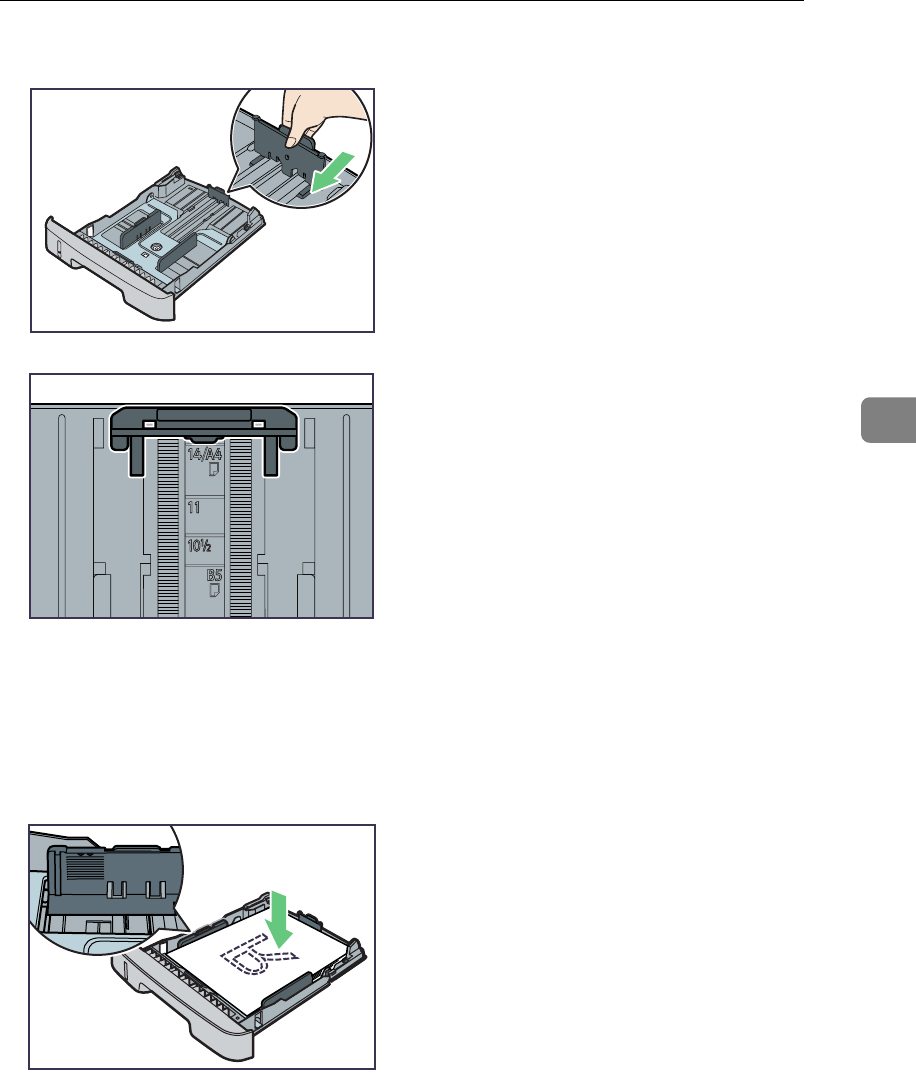 14/A4

11

10½

B5