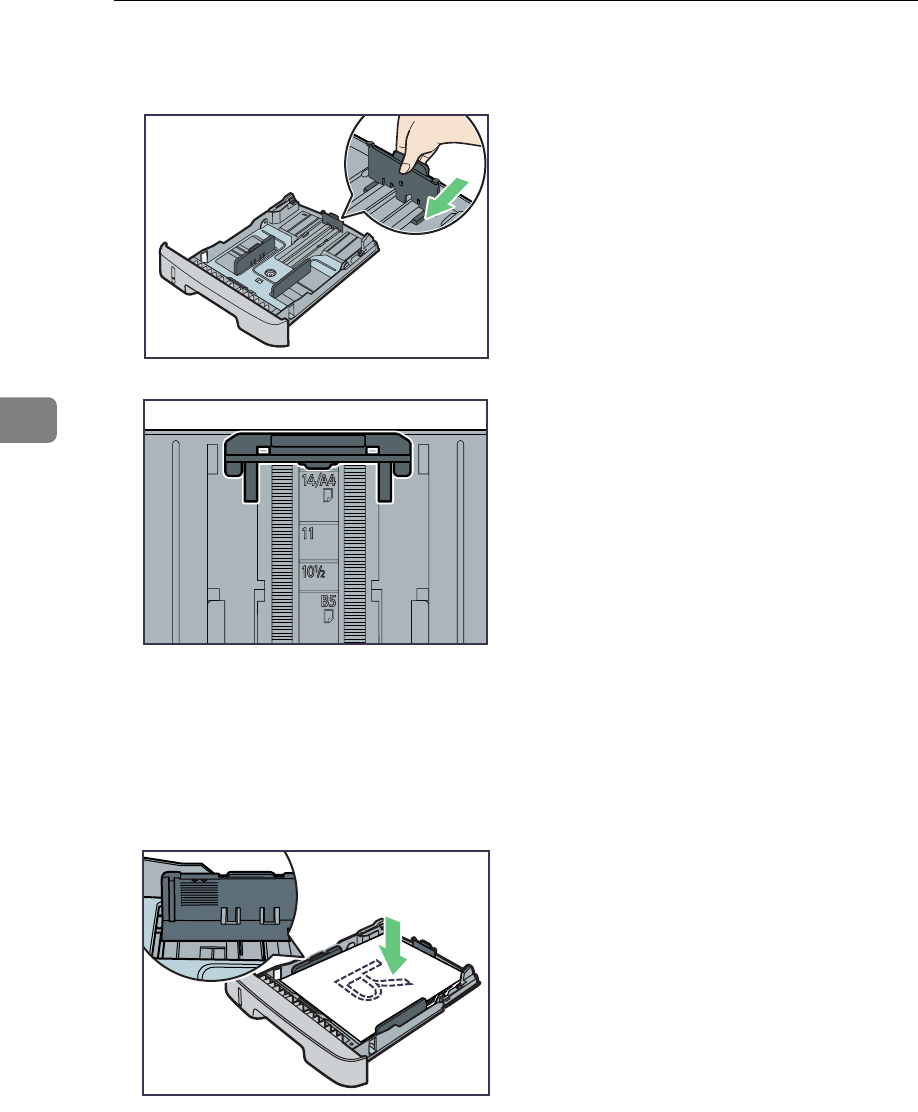 14/A4

11

10½

B5