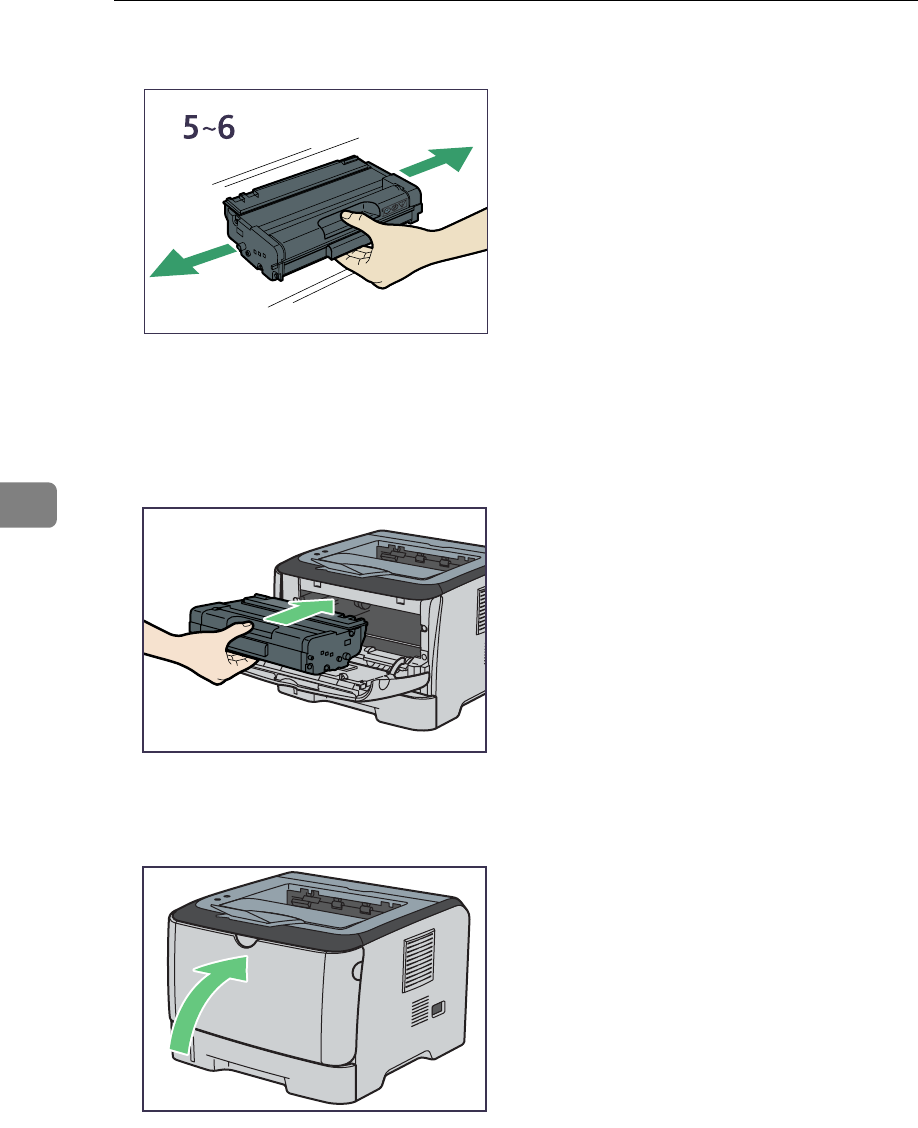 5~6