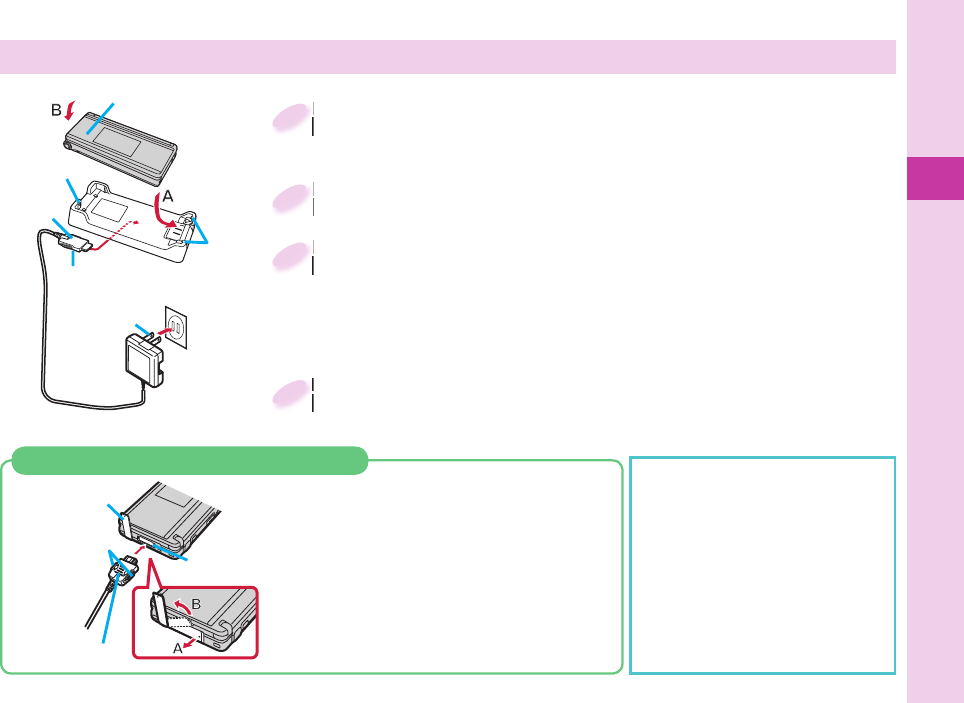 B

A

B

A