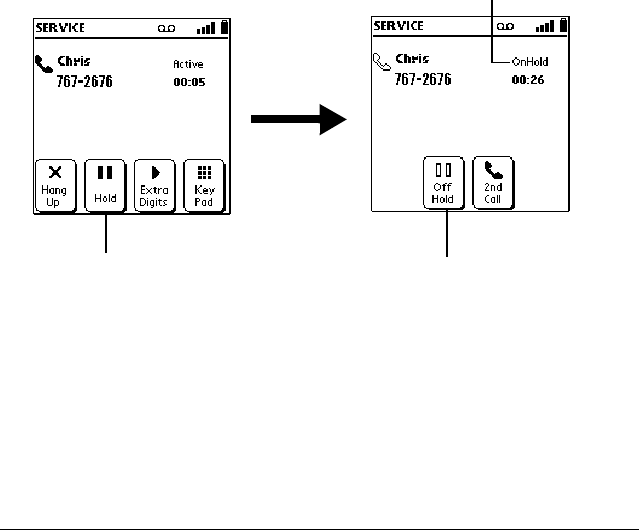 SERVICE

Chris
767-2676

Active
00:05

Hang Up

Hold

Extra Digits

Key Pad

SERVICE

Chris
767-2676

OnHold
00:26

Off Hold

2nd Call