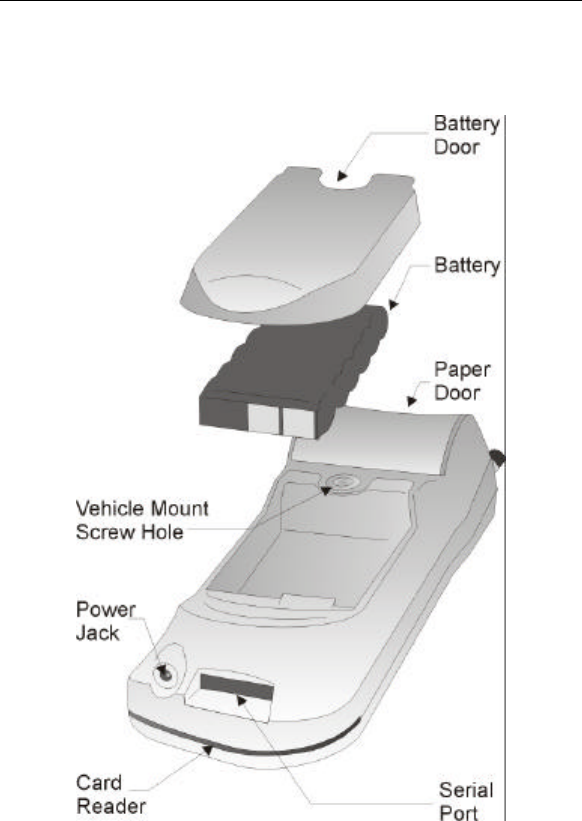 Battery Door

Battery

Paper Door

Vehicle Mount Screw Hole

Power Jack

Card Reader

Serial Port