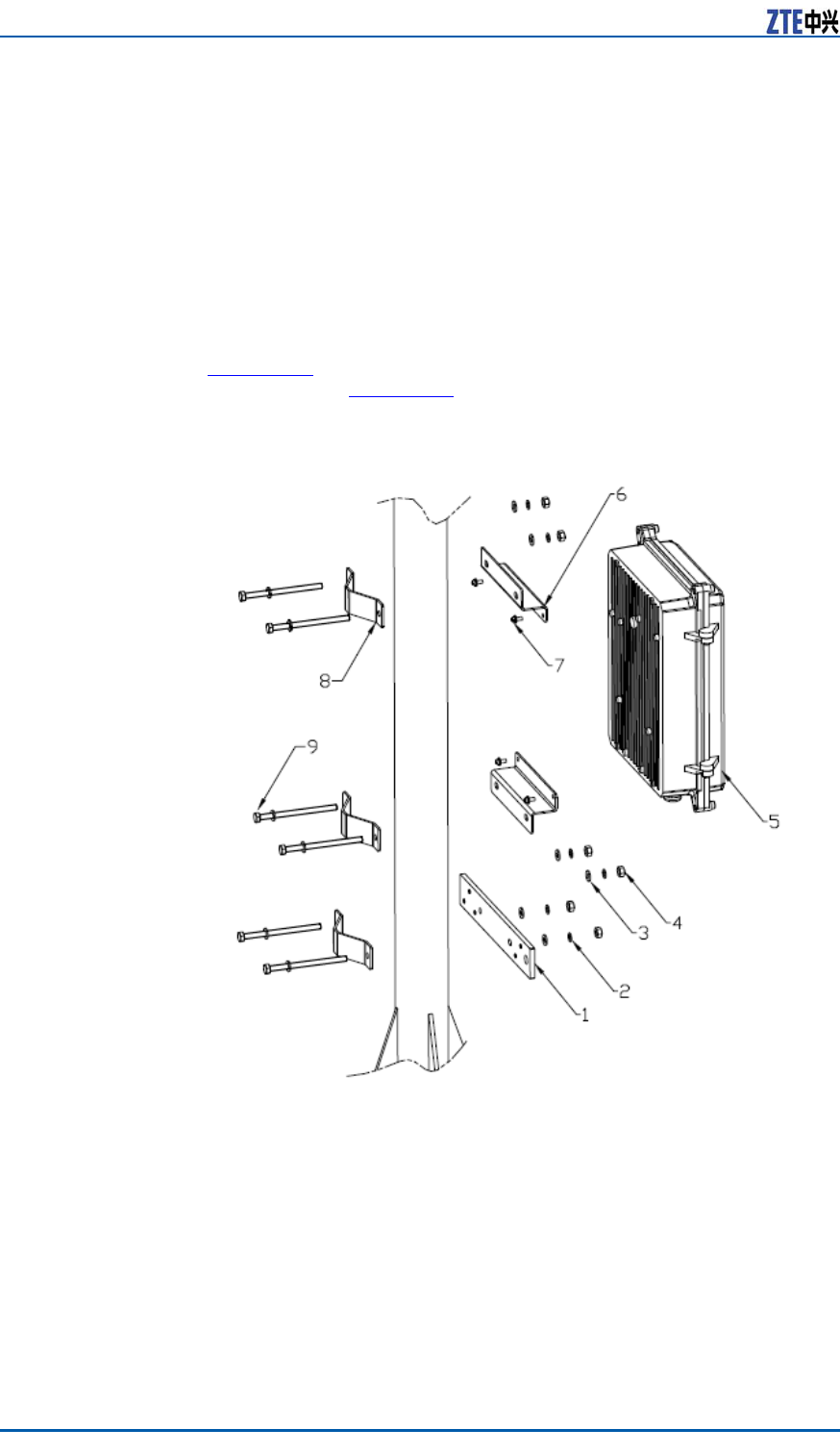 ZTE中兴

6
7
8
9
5
4
3
2
1