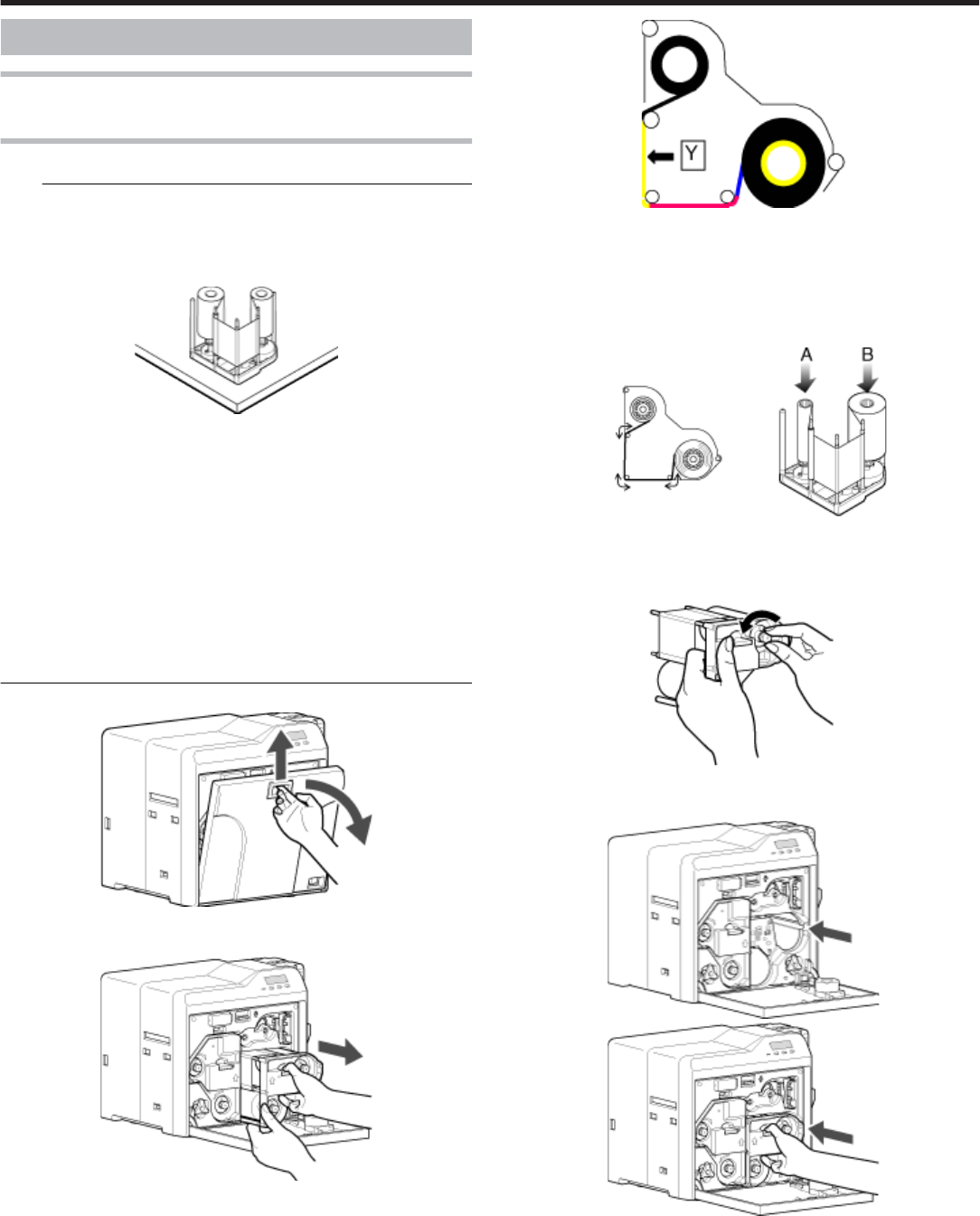 Y

A B